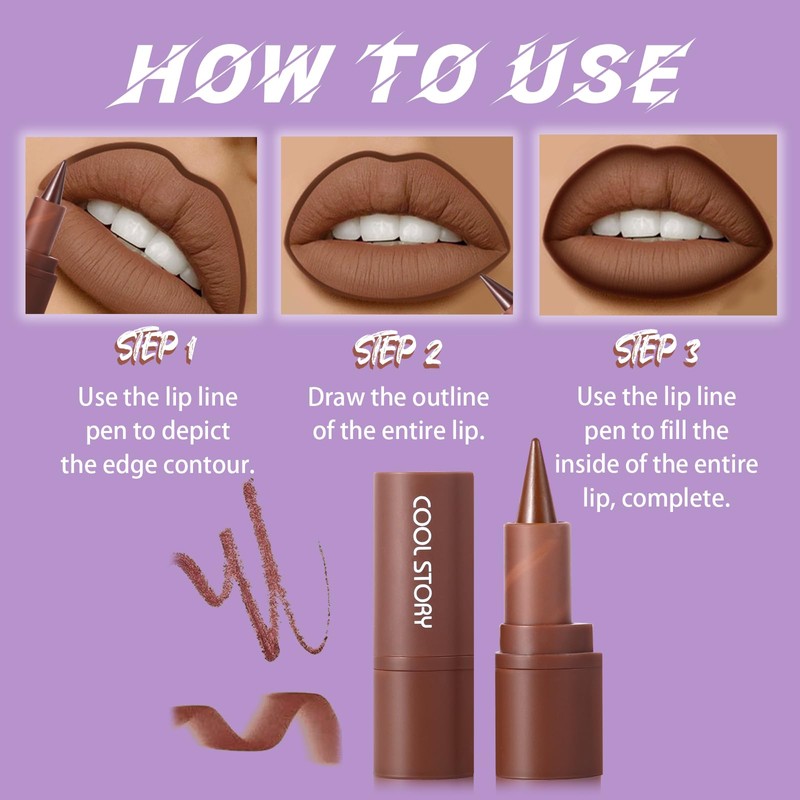 HOW TO USE

STEP 1
Use the lip line pen to depict the edge contour.

STEP 2
Draw the outline of the entire lip.

STEP 3
Use the lip line pen to fill the inside of the entire lip, complete.

COOL STORY