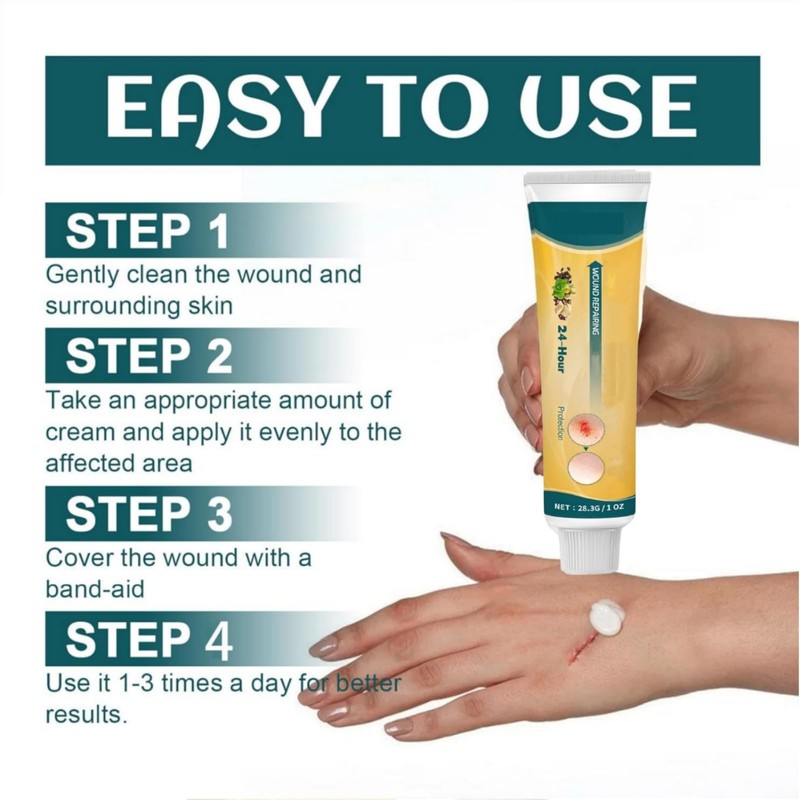 EASY TO USE

STEP 1
Gently clean the wound and surrounding skin

STEP 2
Take an appropriate amount of cream and apply it evenly to the affected area

STEP 3
Cover the wound with a band-aid

STEP 4
Use it 1-3 times a day for better results.

WOUND REPAIRING
24-Hour
Protection
NET : 28.3G / 1 OZ