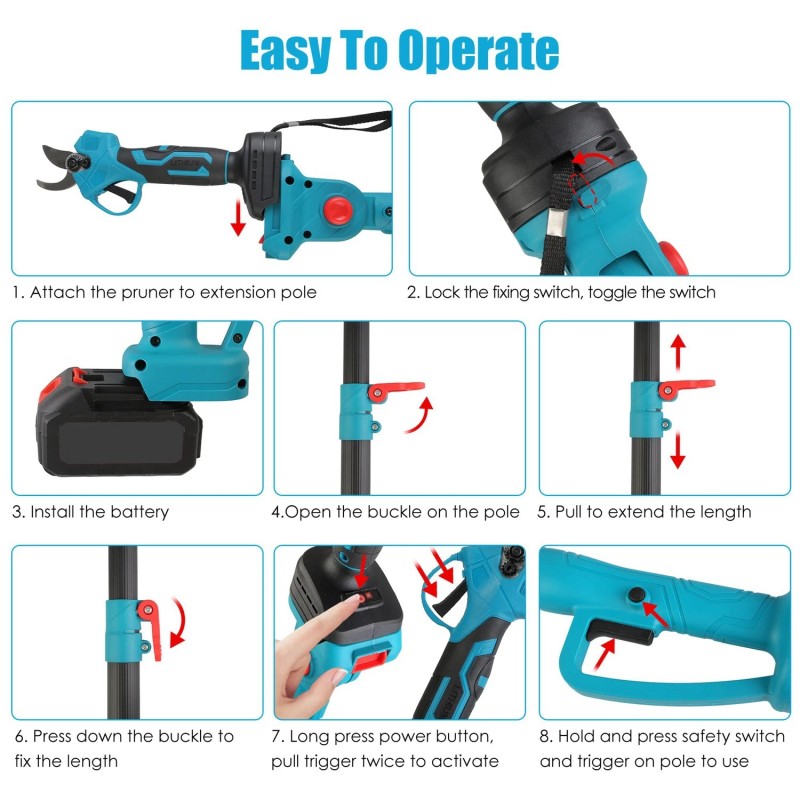 Easy To Operate

1. Attach the pruner to extension pole

2. Lock the fixing switch, toggle the switch

3. Install the battery

4.Open the buckle on the pole

5. Pull to extend the length

6. Press down the buckle to fix the length

7. Long press power button, pull trigger twice to activate

8. Hold and press safety switch and trigger on pole to use