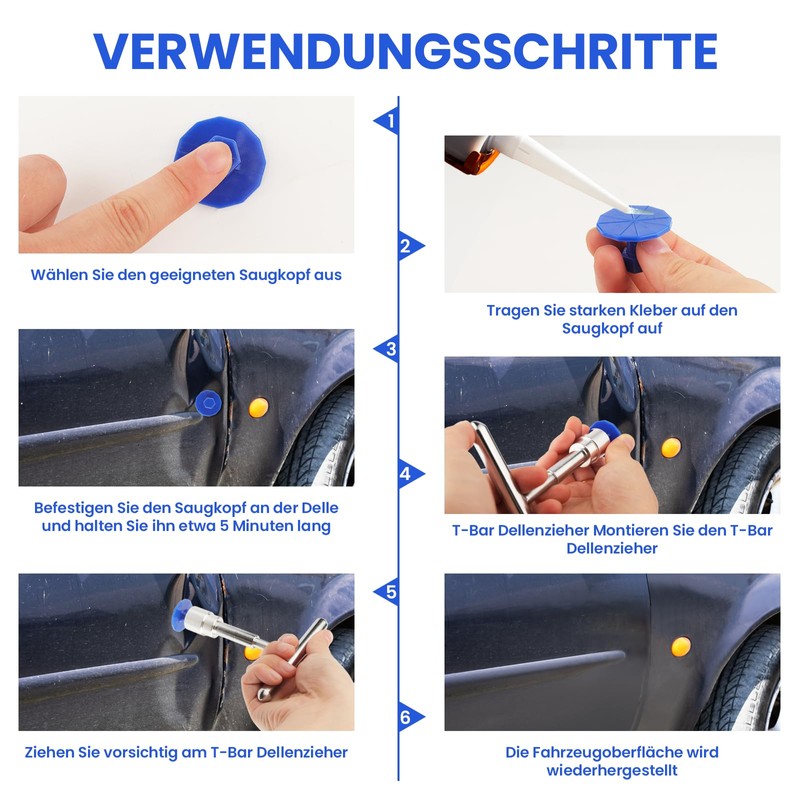 VERWENDUNGSSCHRITTE

1

Wählen Sie den geeigneten Saugkopf aus

2

Tragen Sie starken Kleber auf den Saugkopf auf

3

Befestigen Sie den Saugkopf an der Delle und halten Sie ihn etwa 5 Minuten lang

4

T-Bar Dellenzieher Montieren Sie den T-Bar Dellenzieher

5

Ziehen Sie vorsichtig am T-Bar Dellenzieher

6

Die Fahrzeugoberfläche wird wiederhergestellt