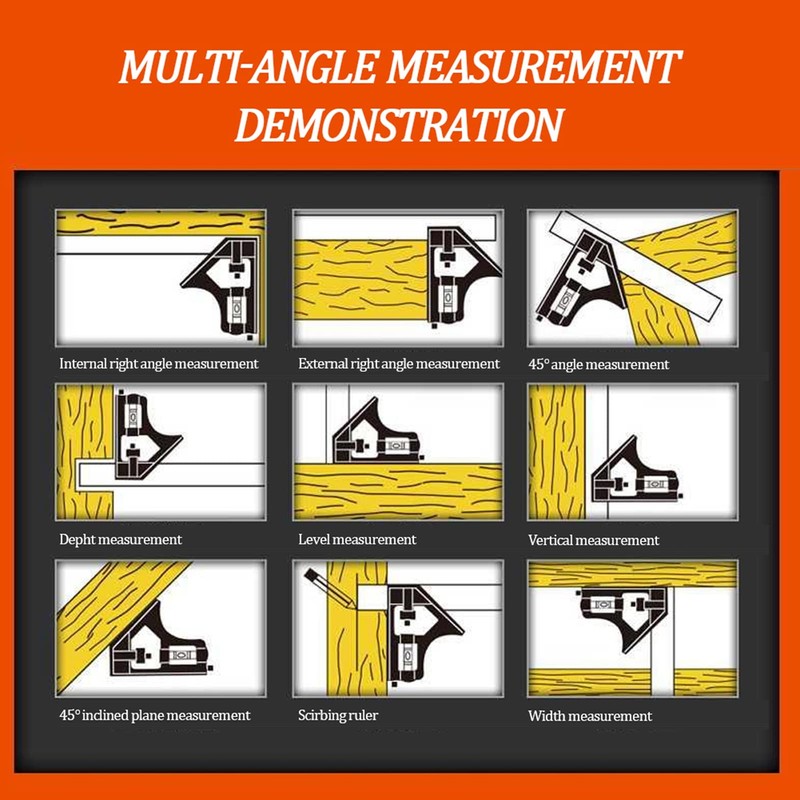 MULTI-ANGLE MEASUREMENT DEMONSTRATION

Internal right angle measurement

External right angle measurement

45° angle measurement

Depht measurement

Level measurement

Vertical measurement

45° inclined plane measurement

Scirbing ruler

Width measurement