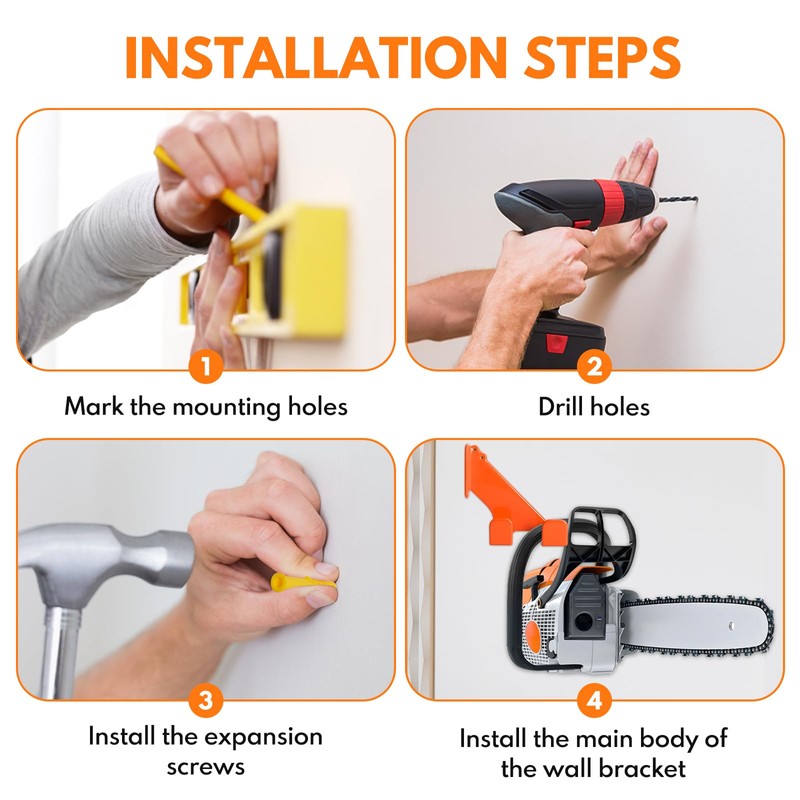 INSTALLATION STEPS

1
Mark the mounting holes

2
Drill holes

3
Install the expansion screws

4
Install the main body of the wall bracket