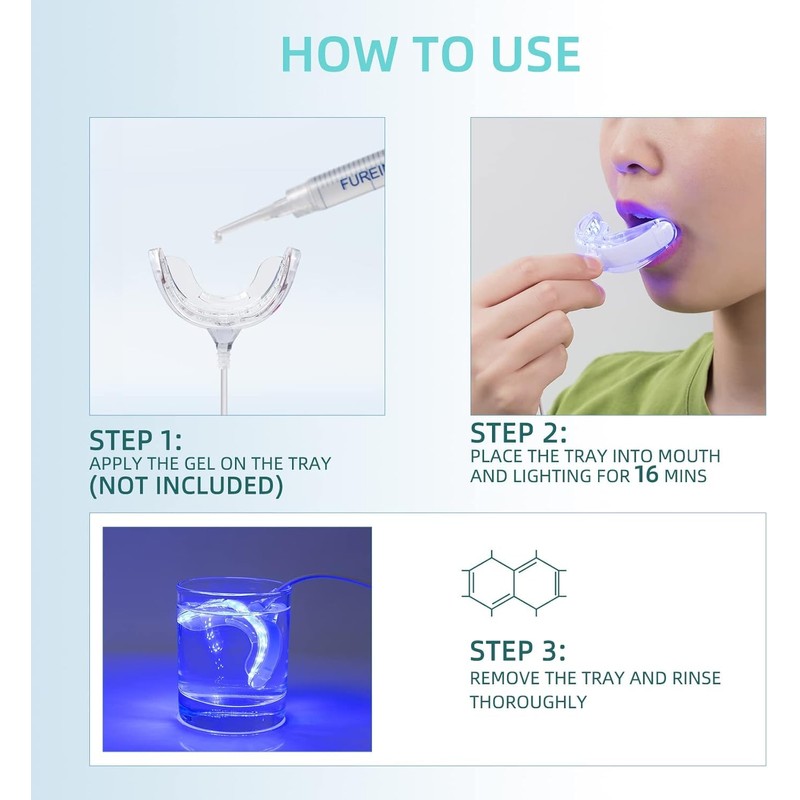 HOW TO USE

FUREI

STEP 1:
APPLY THE GEL ON THE TRAY
(NOT INCLUDED)

STEP 2:
PLACE THE TRAY INTO MOUTH AND LIGHTING FOR 16 MINS

STEP 3:
REMOVE THE TRAY AND RINSE THOROUGHLY