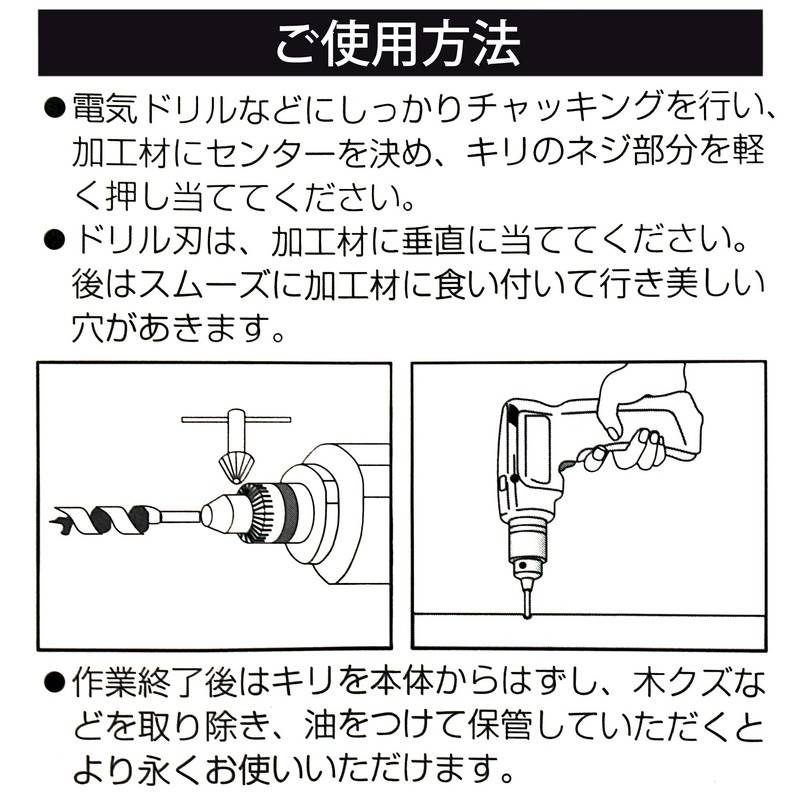 ご使用方法

●電気ドリルなどにしっかりチャッキングを行い、加工材にセンターを決め、キリのネジ部分を軽く押し当ててください。

●ドリル刃は、加工材に垂直に当ててください。後はスムーズに加工材に食い付いて行き美しい穴があきます。

●作業終了後はキリを本体からはずし、木クズなどを取り除き、油をつけて保管していただくとより永くお使いいただけます。