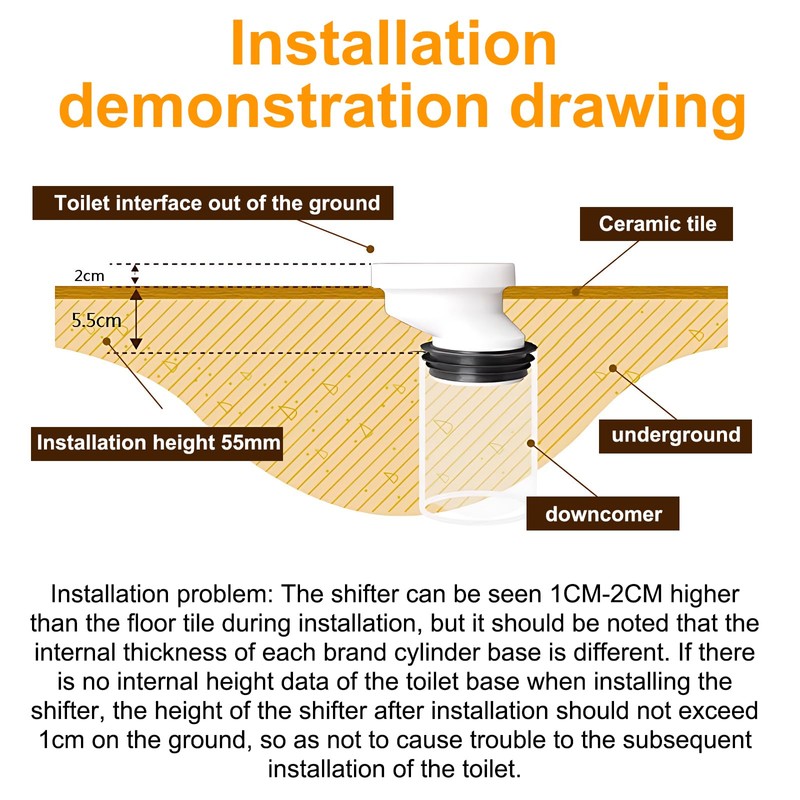 Installation demonstration drawing

Toilet interface out of the ground

Ceramic tile

2cm

5.5cm

Installation height 55mm

underground

downcomer

Installation problem: The shifter can be seen 1CM-2CM higher than the floor tile during installation, but it should be noted that the internal thickness of each brand cylinder base is different. If there is no internal height data of the toilet base when installing the shifter, the height of the shifter after installation should not exceed 1cm on the ground, so as not to cause trouble to the subsequent installation of the toilet.