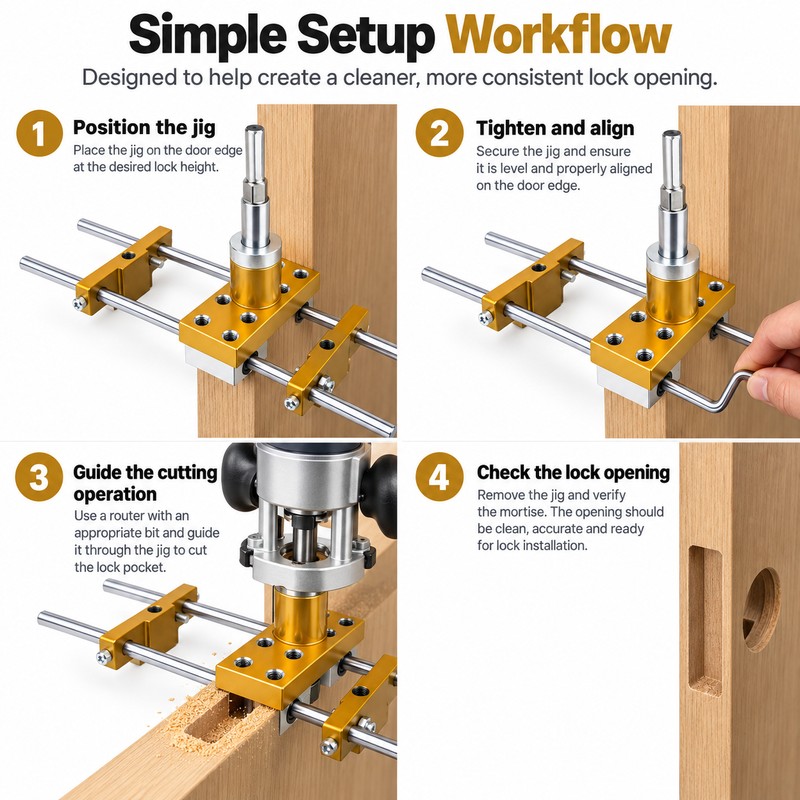 Simple Setup Workflow

Designed to help create a cleaner, more consistent lock opening.

1 Position the jig
Place the jig on the door edge at the desired lock height.

2 Tighten and align
Secure the jig and ensure it is level and properly aligned on the door edge.

3 Guide the cutting operation
Use a router with an appropriate bit and guide it through the jig to cut the lock pocket.

4 Check the lock opening
Remove the jig and verify the mortise. The opening should be clean, accurate and ready for lock installation.