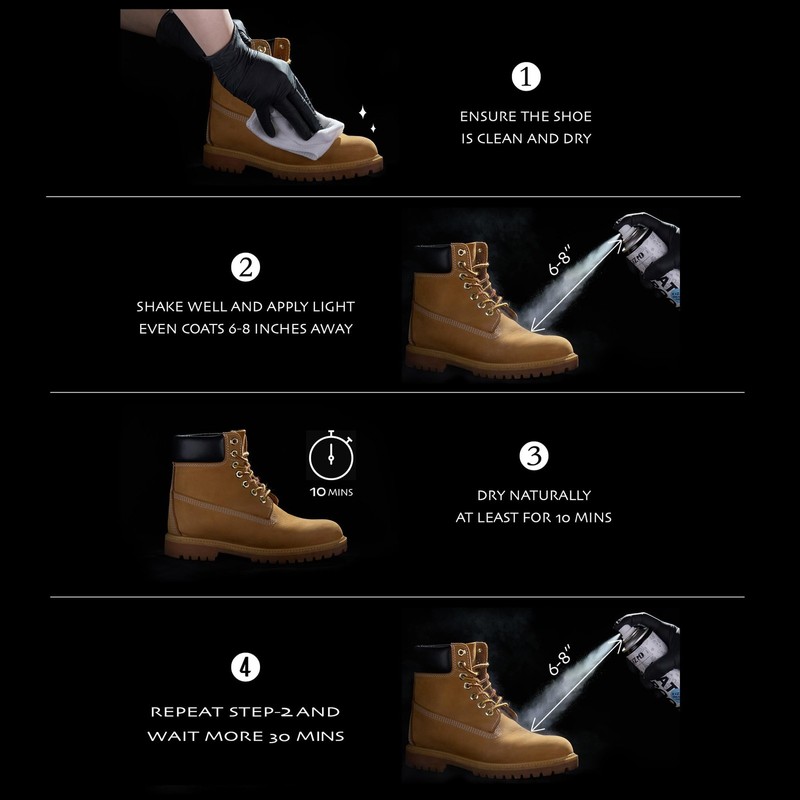 1

ENSURE THE SHOE IS CLEAN AND DRY

2

SHAKE WELL AND APPLY LIGHT EVEN COATS 6-8 INCHES AWAY

6-8"

10 MINS

3

DRY NATURALLY AT LEAST FOR 10 MINS

4

REPEAT STEP-2 AND WAIT MORE 30 MINS

6-8"