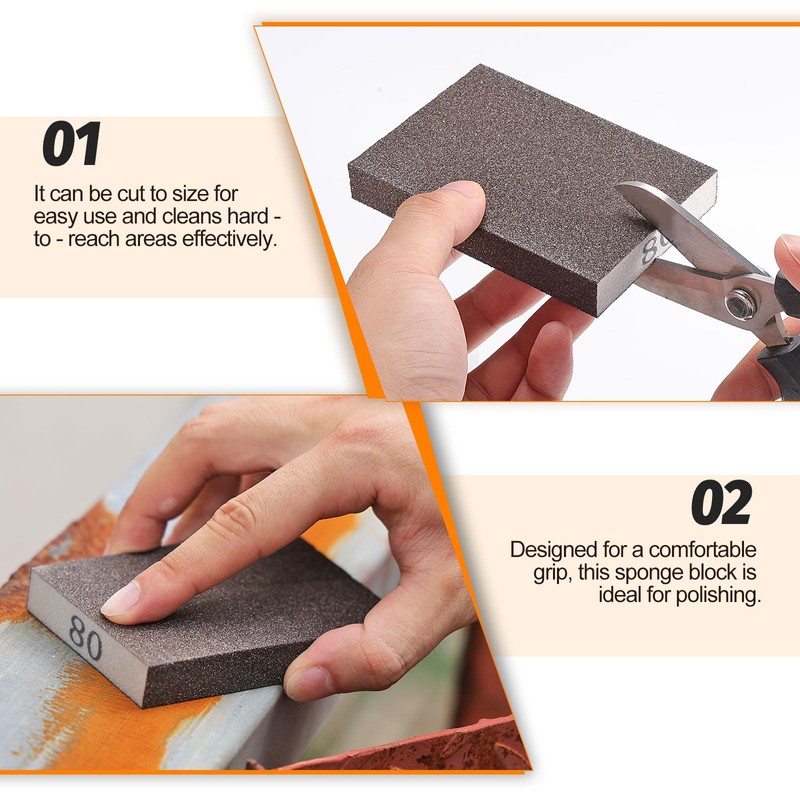 01

It can be cut to size for easy use and cleans hard - to - reach areas effectively.

80

80

02

Designed for a comfortable grip, this sponge block is ideal for polishing.