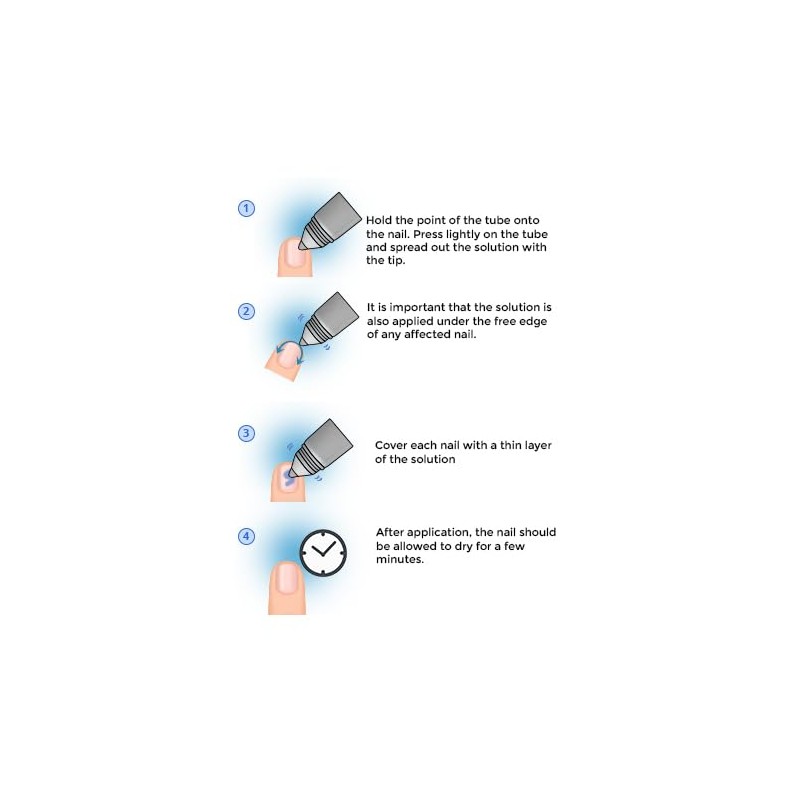 1

Hold the point of the tube onto the nail. Press lightly on the tube and spread out the solution with the tip.

2

It is important that the solution is also applied under the free edge of any affected nail.

3

Cover each nail with a thin layer of the solution

4

After application, the nail should be allowed to dry for a few minutes.