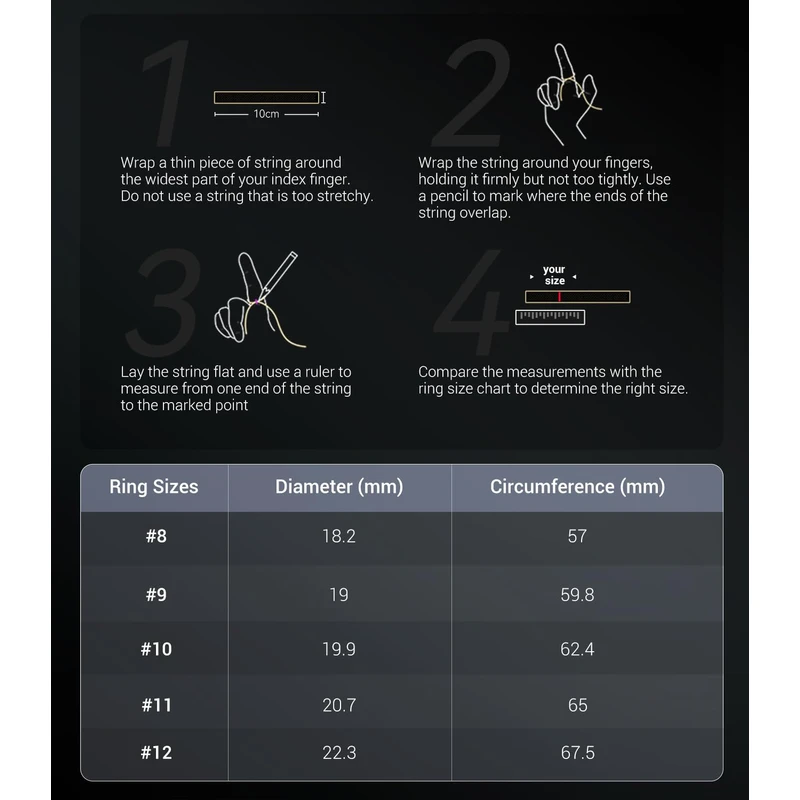 1

10cm

Wrap a thin piece of string around the widest part of your index finger. Do not use a string that is too stretchy.

2

Wrap the string around your fingers, holding it firmly but not too tightly. Use a pencil to mark where the ends of the string overlap.

3

Lay the string flat and use a ruler to measure from one end of the string to the marked point

4

your size

Compare the measurements with the ring size chart to determine the right size.

| Ring Sizes | Diameter (mm) | Circumference (mm) |
|---|---|---|
| #8 | 18.2 | 57 |
| #9 | 19 | 59.8 |
| #10 | 19.9 | 62.4 |
| #11 | 20.7 | 65 |
| #12 | 22.3 | 67.5 |