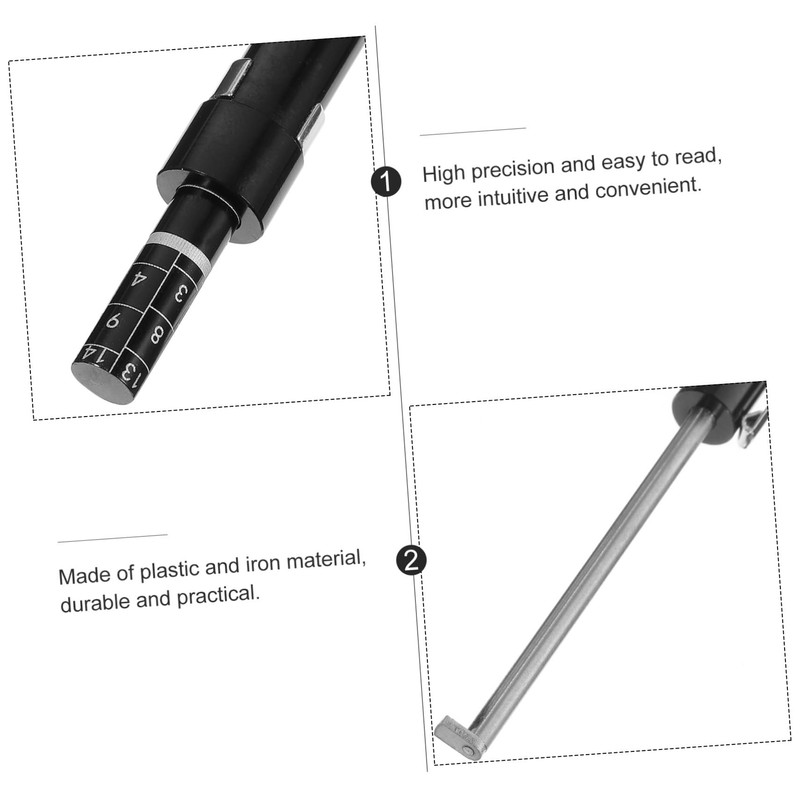 4
3
9
8
14
13

1

High precision and easy to read, more intuitive and convenient.

2

Made of plastic and iron material, durable and practical.