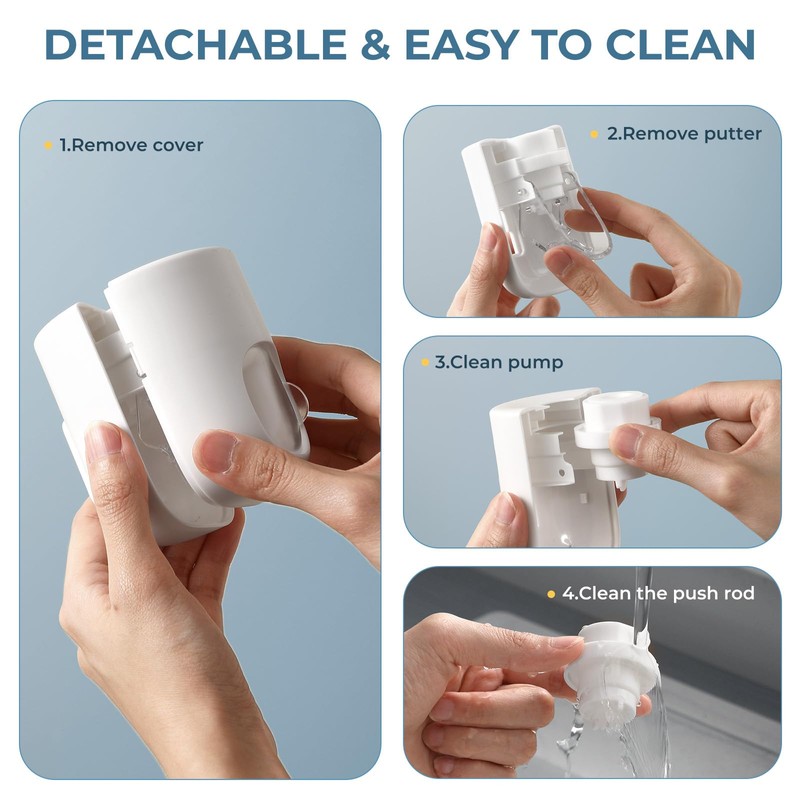 DETACHABLE & EASY TO CLEAN

1.Remove cover

2.Remove putter

3.Clean pump

4.Clean the push rod