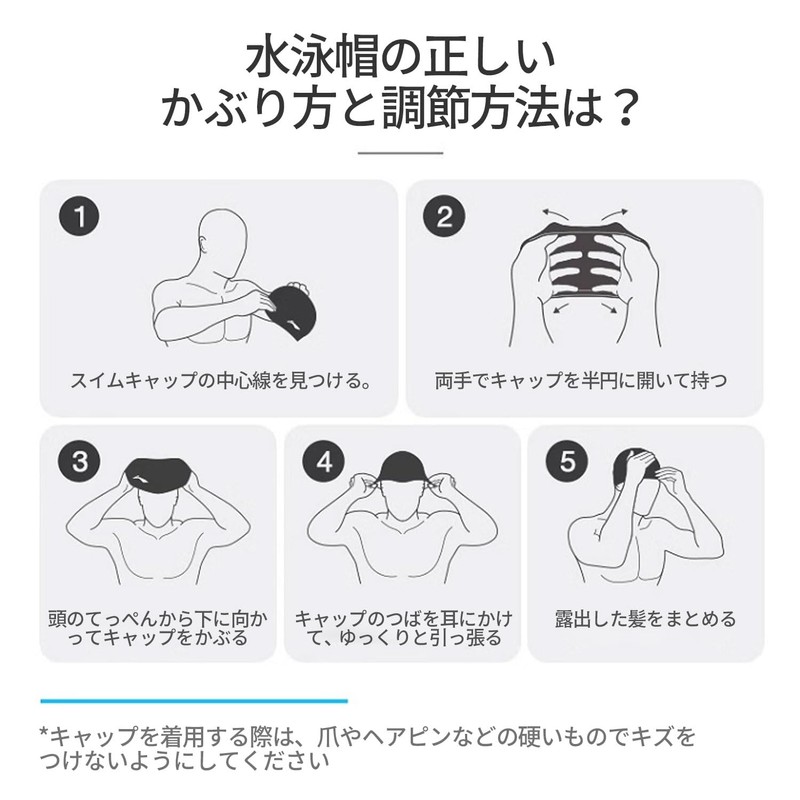 水泳帽の正しい
かぶり方と調節方法は？

1
スイムキャップの中心線を見つける。

2
両手でキャップを半円に開いて持つ

3
頭のてっぺんから下に向かってキャップをかぶる

4
キャップのつばを耳にかけて、ゆっくりと引っ張る

5
露出した髪をまとめる

*キャップを着用する際は、爪やヘアピンなどの硬いものでキズをつけないようにしてください