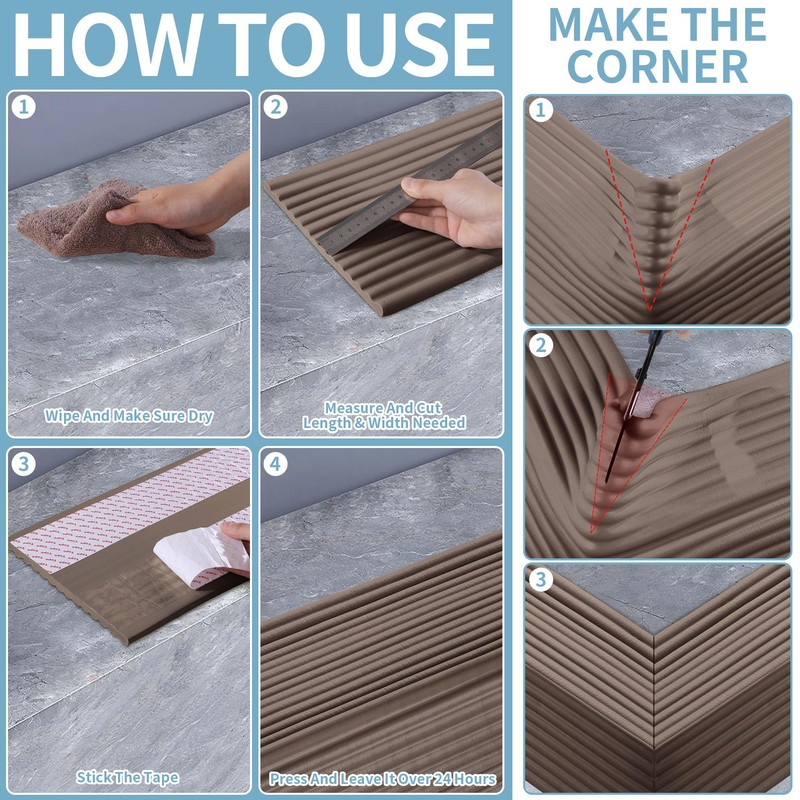 HOW TO USE

1
Wipe And Make Sure Dry

2
Measure And Cut Length & Width Needed

3
Stick The Tape

4
Press And Leave It Over 24 Hours

MAKE THE CORNER

1

2

3