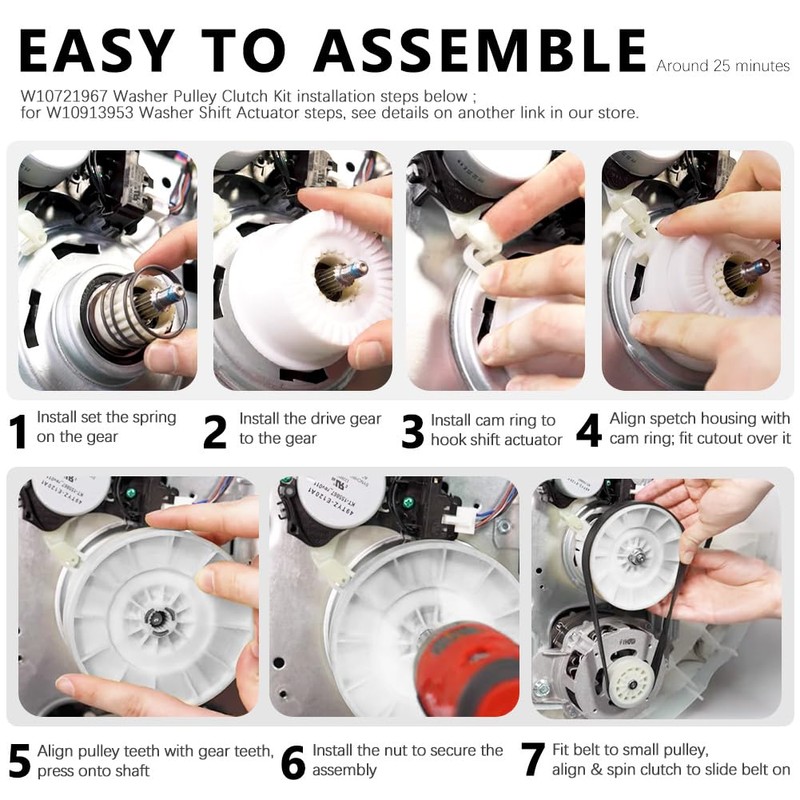 EASY TO ASSEMBLE Around 25 minutes

W10721967 Washer Pulley Clutch Kit installation steps below ;
for W10913953 Washer Shift Actuator steps, see details on another link in our store.

1 Install set the spring on the gear

2 Install the drive gear to the gear

3 Install cam ring to hook shift actuator

4 Align spetch housing with cam ring; fit cutout over it

5 Align pulley teeth with gear teeth, press onto shaft

6 Install the nut to secure the assembly

7 Fit belt to small pulley, align & spin clutch to slide belt on