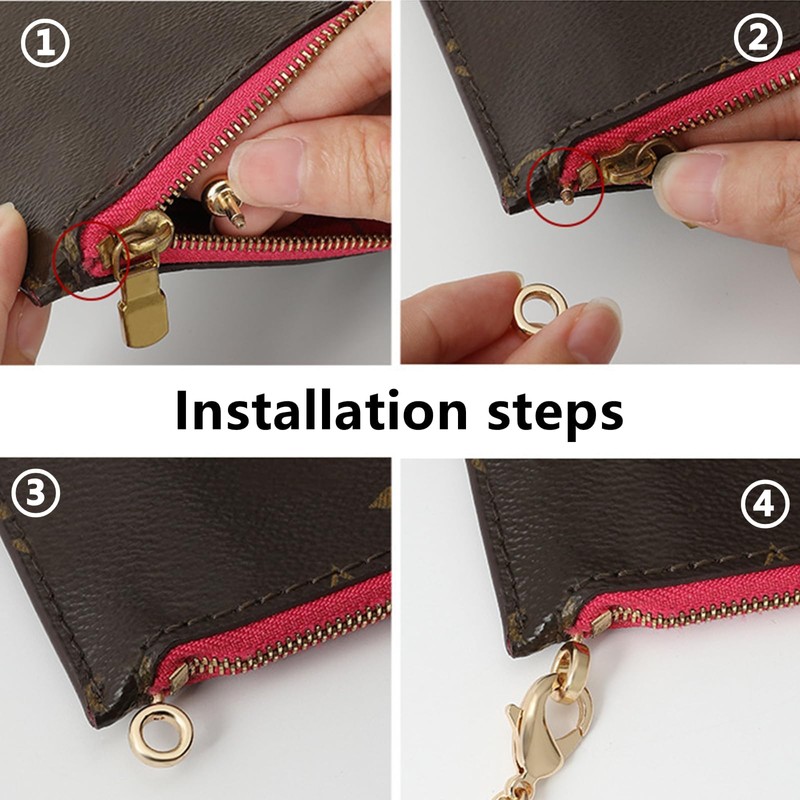 ①

②

Installation steps

③

④