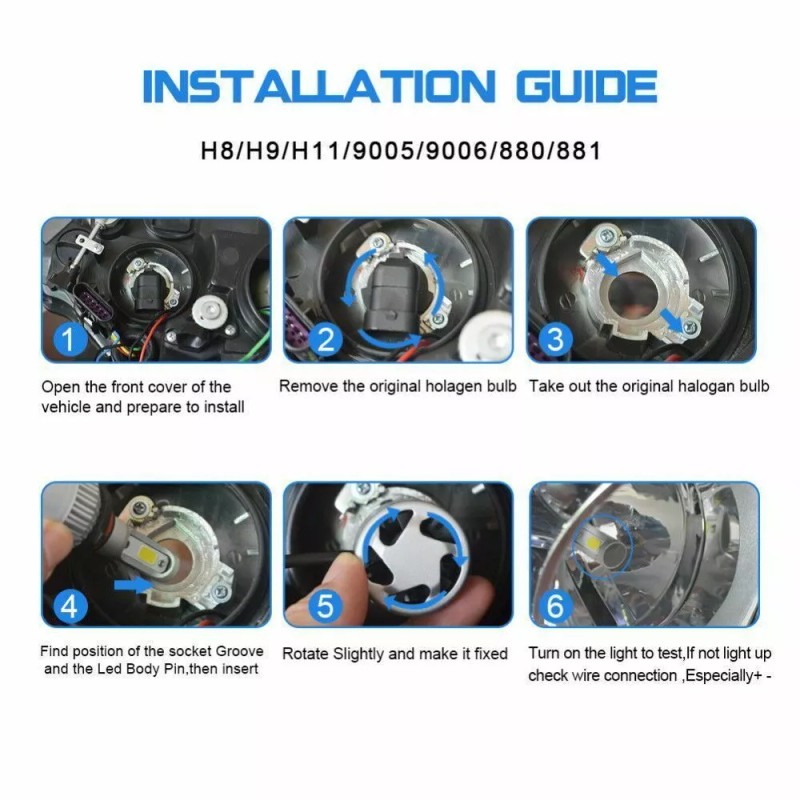 INSTALLATION GUIDE

H8/H9/H11/9005/9006/880/881

1

Open the front cover of the vehicle and prepare to install

2

Remove the original holagen bulb

3

Take out the original halogan bulb

4

Find position of the socket Groove and the Led Body Pin,then insert

5

Rotate Slightly and make it fixed

6

Turn on the light to test,If not light up check wire connection ,Especially+ -