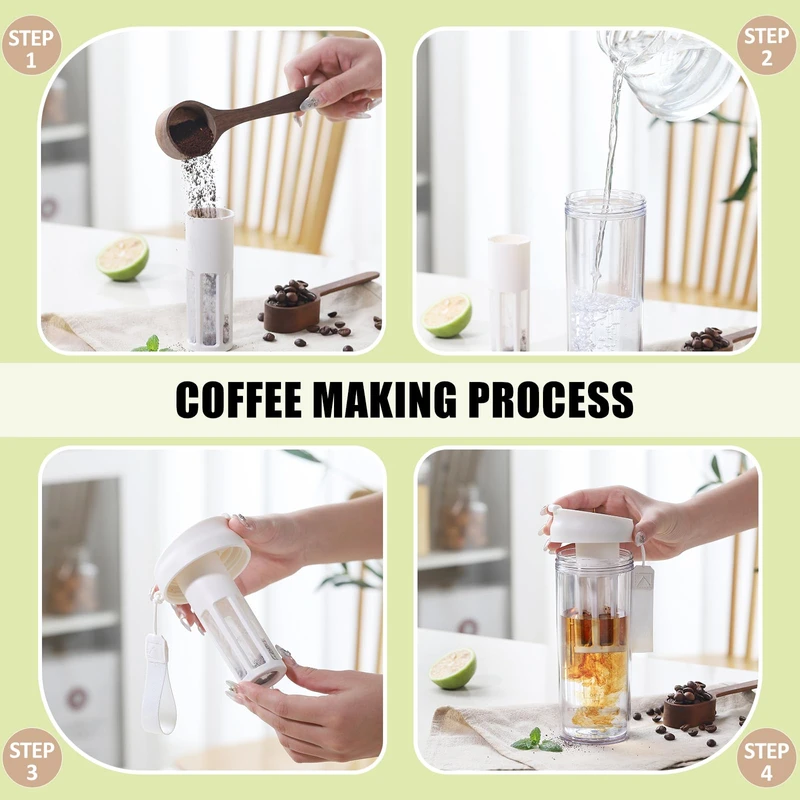 STEP 1

STEP 2

COFFEE MAKING PROCESS

STEP 3

STEP 4