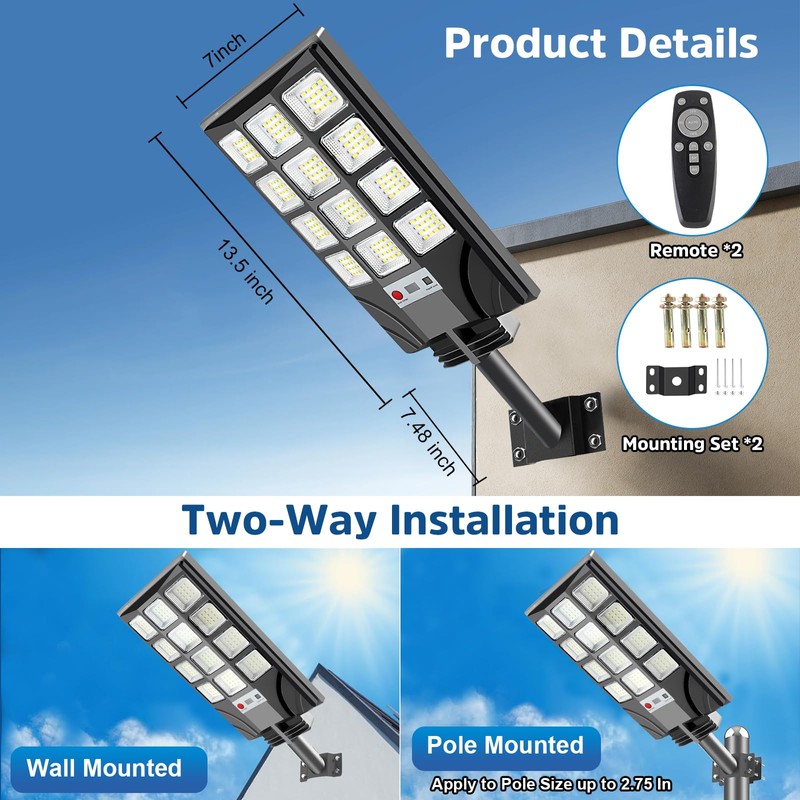 Product Details

7inch

13.5 inch

7.48 inch

Remote *2

Mounting Set *2

Two-Way Installation

Wall Mounted

Pole Mounted

Apply to Pole Size up to 2.75 In