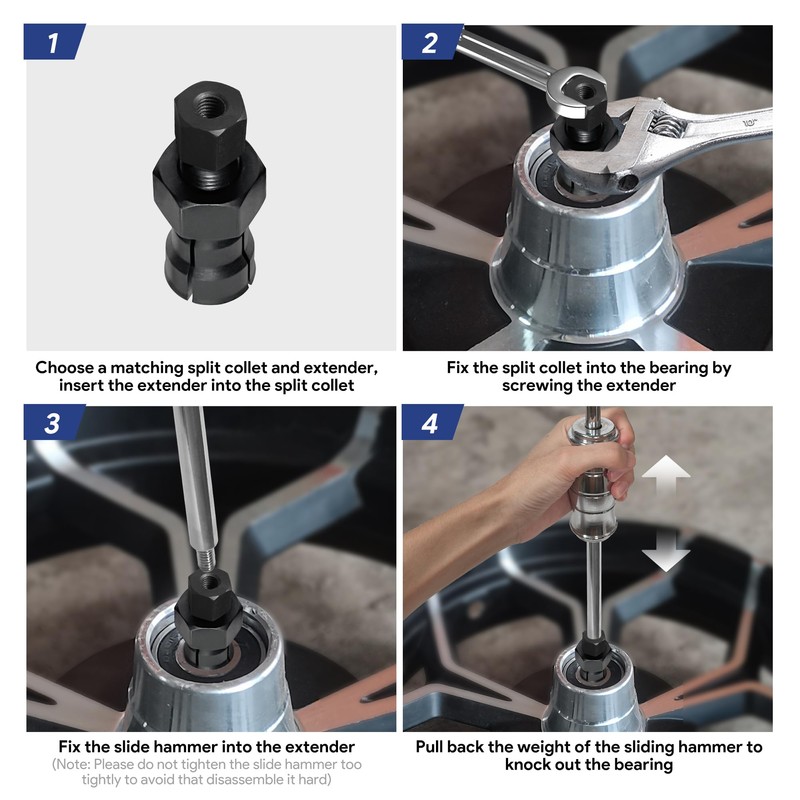 1

Choose a matching split collet and extender, insert the extender into the split collet

2

Fix the split collet into the bearing by screwing the extender

3

Fix the slide hammer into the extender
(Note: Please do not tighten the slide hammer too tightly to avoid that disassemble it hard)

4

Pull back the weight of the sliding hammer to knock out the bearing