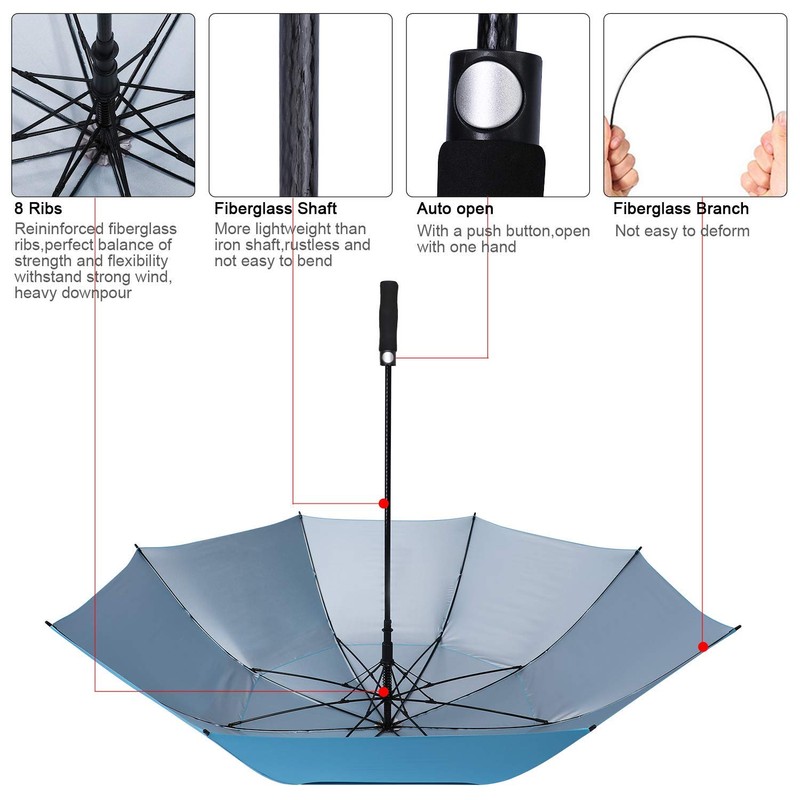 8 Ribs
Reininforced fiberglass ribs,perfect balance of strength and flexibility withstand strong wind, heavy downpour

Fiberglass Shaft
More lightweight than iron shaft,rustless and not easy to bend

Auto open
With a push button,open with one hand

Fiberglass Branch
Not easy to deform