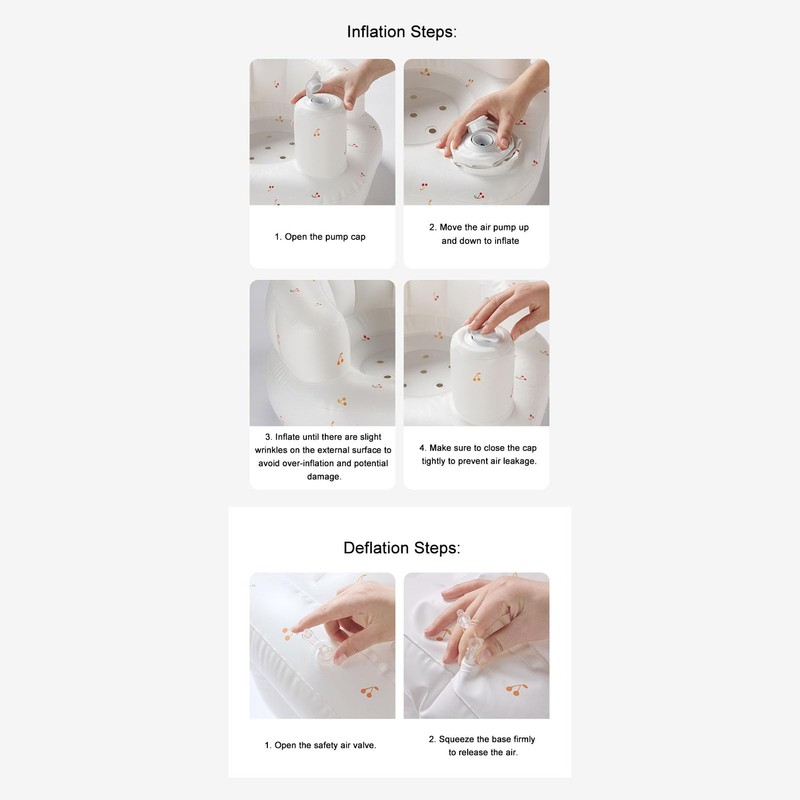 Inflation Steps:

1. Open the pump cap

2. Move the air pump up and down to inflate

3. Inflate until there are slight wrinkles on the external surface to avoid over-inflation and potential damage.

4. Make sure to close the cap tightly to prevent air leakage.

Deflation Steps:

1. Open the safety air valve.

2. Squeeze the base firmly to release the air.