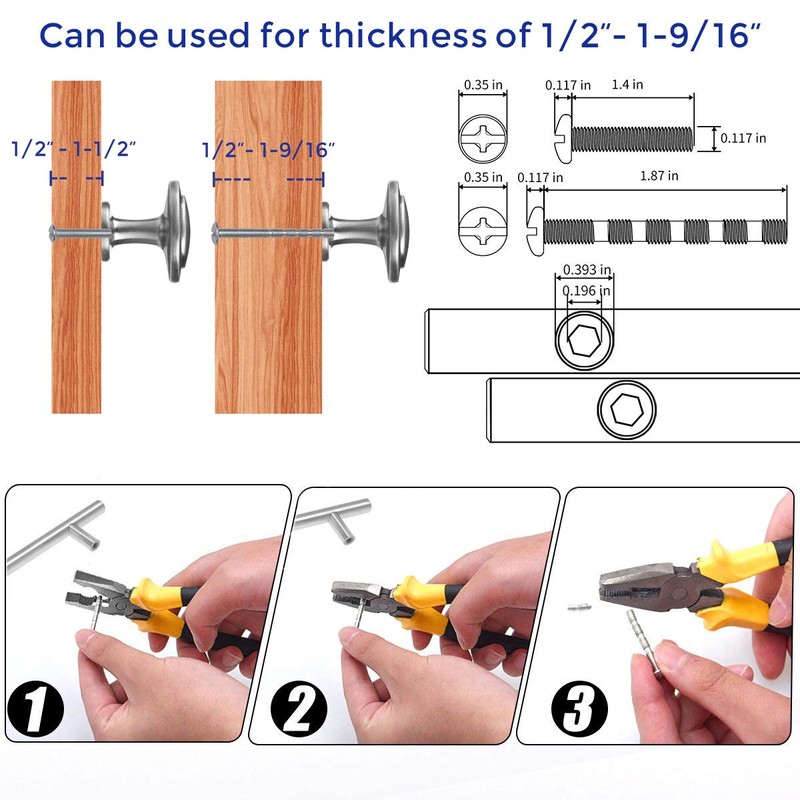 Can be used for thickness of 1/2"- 1-9/16"

1/2" - 1-1/2"

1/2"- 1-9/16"

0.35 in
0.117 in
1.4 in
0.117 in

0.35 in
0.117 in
1.87 in

0.393 in
0.196 in

1

2

3