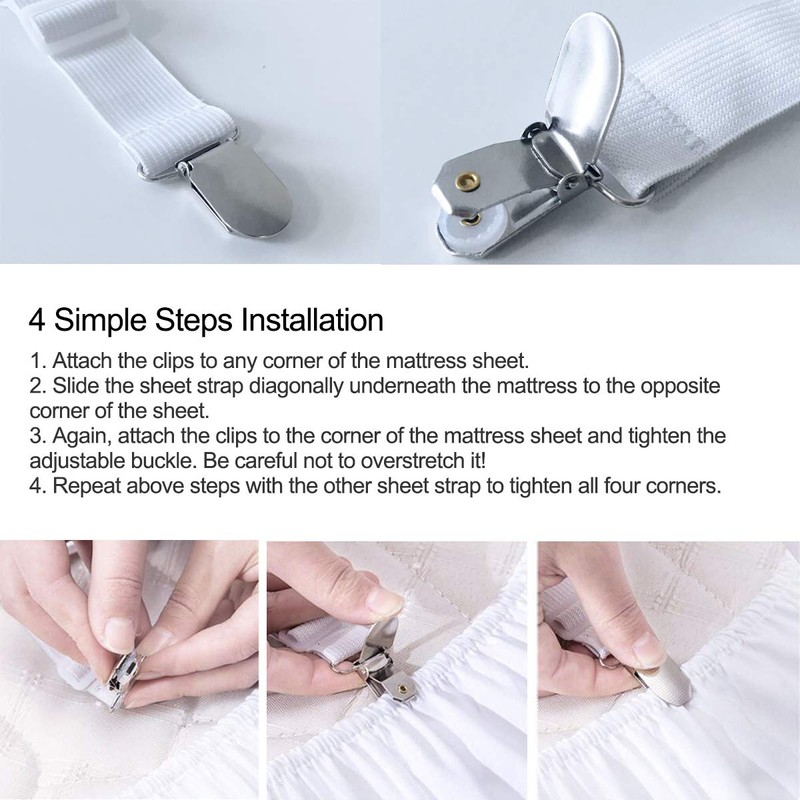 4 Simple Steps Installation

1. Attach the clips to any corner of the mattress sheet.
2. Slide the sheet strap diagonally underneath the mattress to the opposite corner of the sheet.
3. Again, attach the clips to the corner of the mattress sheet and tighten the adjustable buckle. Be careful not to overstretch it!
4. Repeat above steps with the other sheet strap to tighten all four corners.