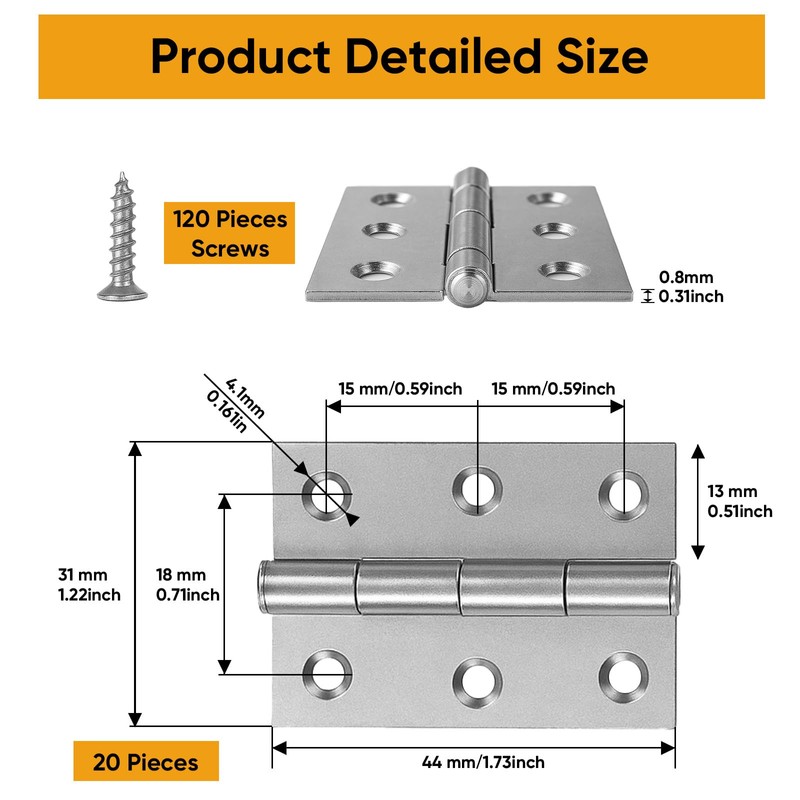 Product Detailed Size

120 Pieces Screws

0.8mm
0.31inch

4.1mm
0.161in

15 mm/0.59inch

15 mm/0.59inch

13 mm
0.51inch

31 mm
1.22inch

18 mm
0.71inch

20 Pieces

44 mm/1.73inch