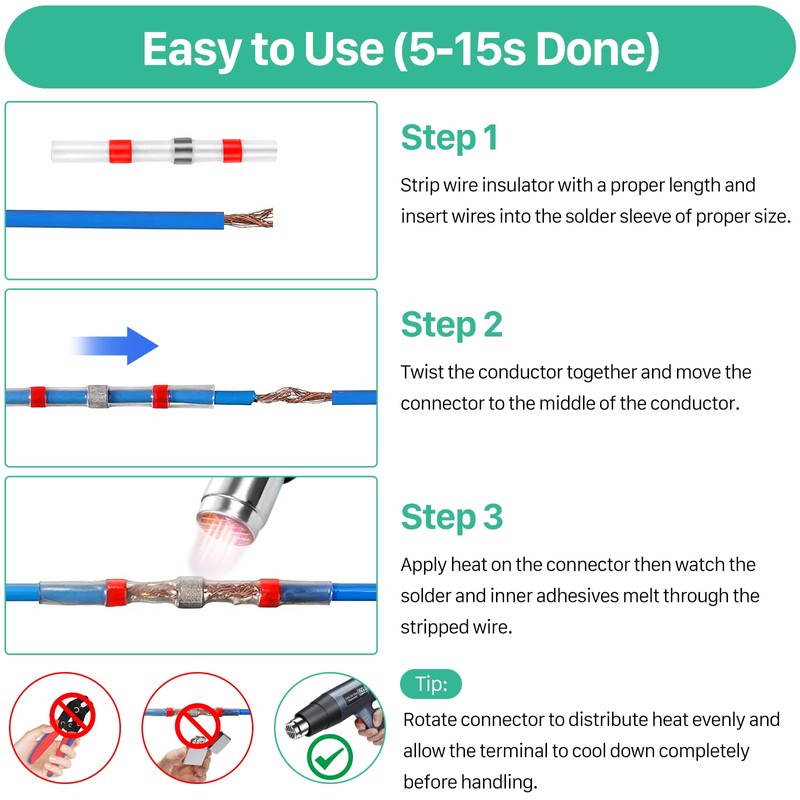 Easy to Use (5-15s Done)

Step 1

Strip wire insulator with a proper length and insert wires into the solder sleeve of proper size.

Step 2

Twist the conductor together and move the connector to the middle of the conductor.

Step 3

Apply heat on the connector then watch the solder and inner adhesives melt through the stripped wire.

Tip:

Rotate connector to distribute heat evenly and allow the terminal to cool down completely before handling.