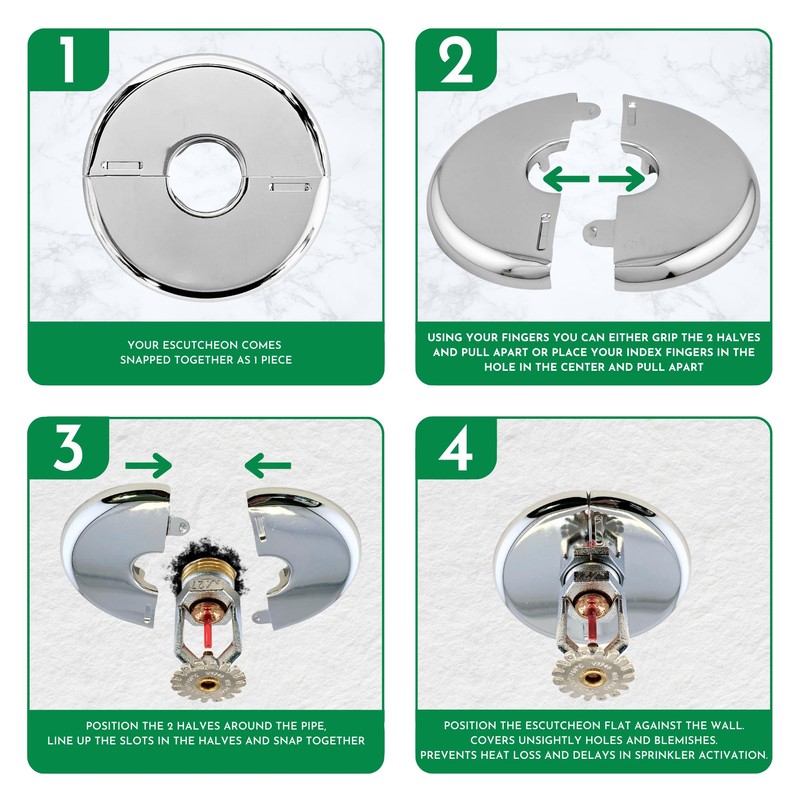 1

YOUR ESCUTCHEON COMES SNAPPED TOGETHER AS 1 PIECE

2

USING YOUR FINGERS YOU CAN EITHER GRIP THE 2 HALVES AND PULL APART OR PLACE YOUR INDEX FINGERS IN THE HOLE IN THE CENTER AND PULL APART

3

POSITION THE 2 HALVES AROUND THE PIPE, LINE UP THE SLOTS IN THE HALVES AND SNAP TOGETHER

4

POSITION THE ESCUTCHEON FLAT AGAINST THE WALL. COVERS UNSIGHTLY HOLES AND BLEMISHES. PREVENTS HEAT LOSS AND DELAYS IN SPRINKLER ACTIVATION.