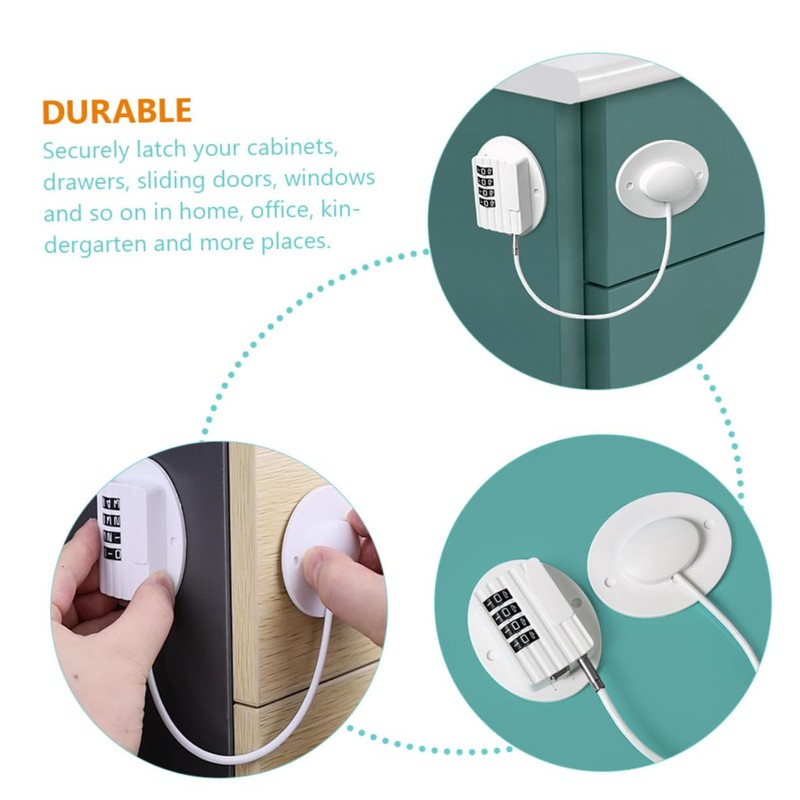 DURABLE

Securely latch your cabinets, drawers, sliding doors, windows and so on in home, office, kindergarten and more places.