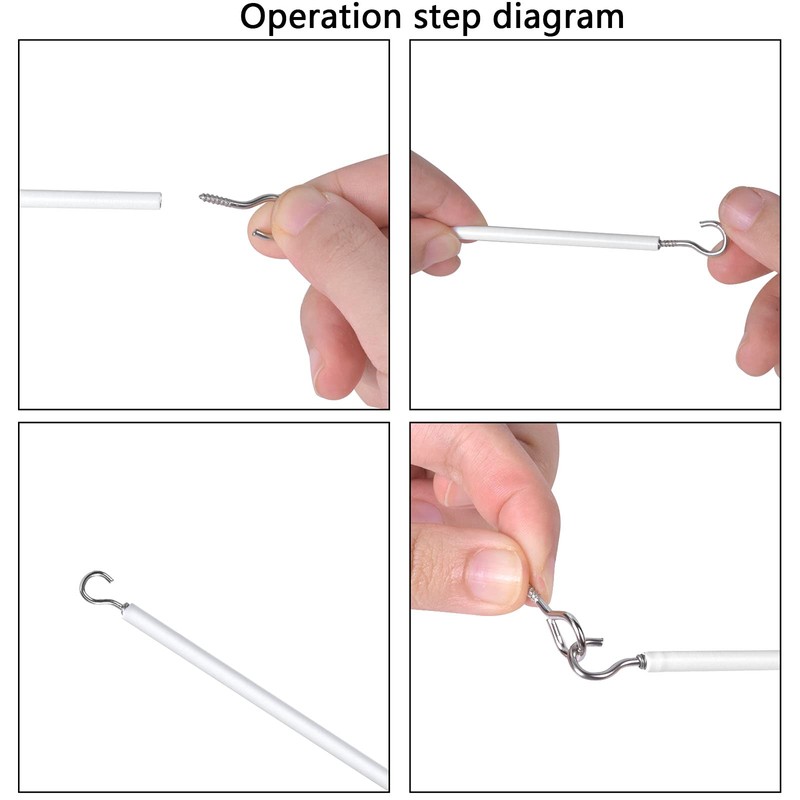 Operation step diagram