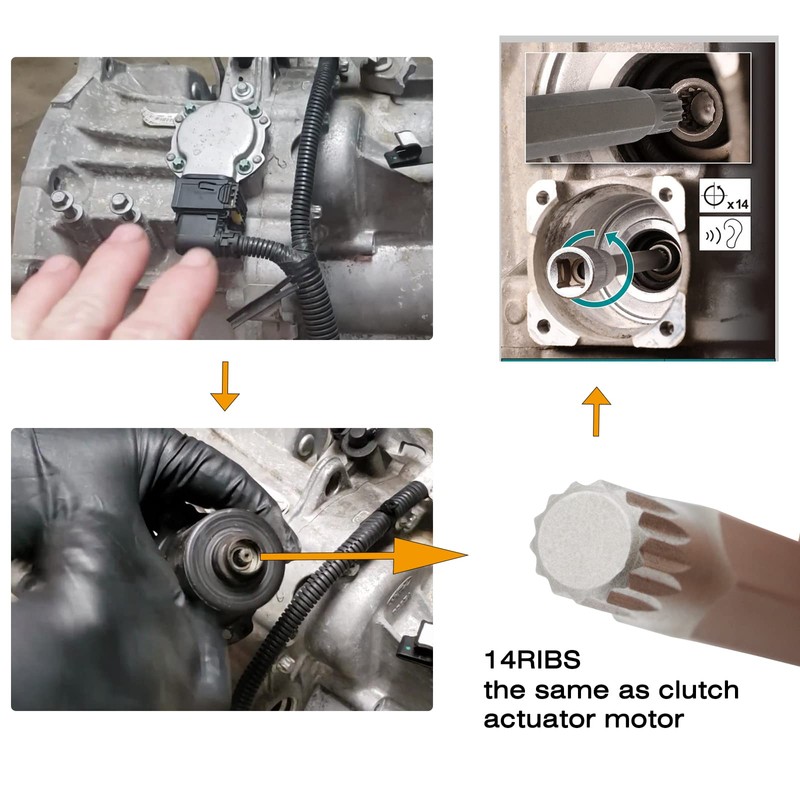 x14

14RIBS
the same as clutch actuator motor