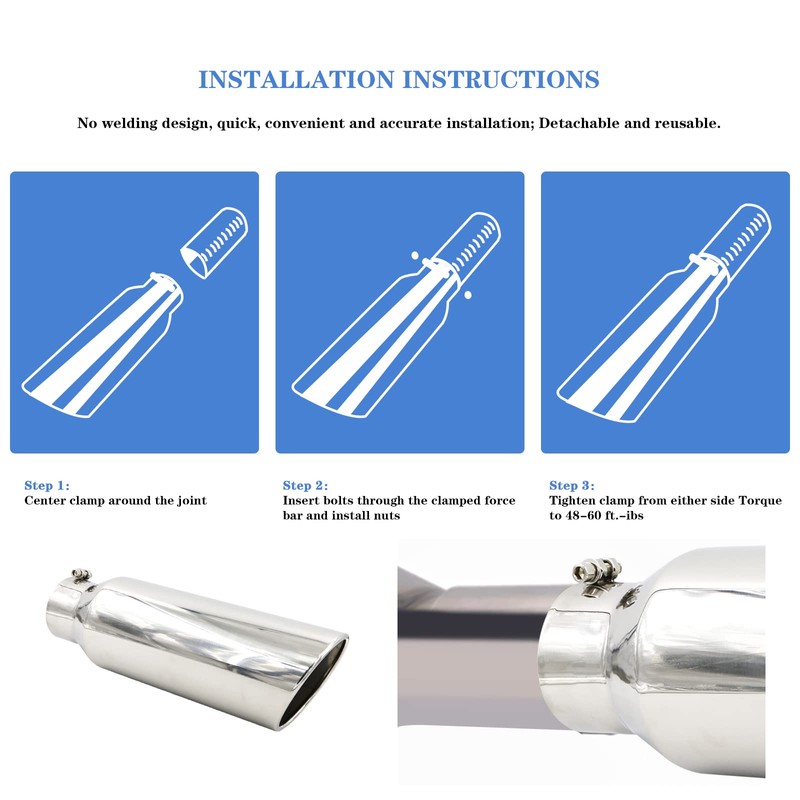 INSTALLATION INSTRUCTIONS

No welding design, quick, convenient and accurate installation; Detachable and reusable.

Step 1:
Center clamp around the joint

Step 2:
Insert bolts through the clamped force bar and install nuts

Step 3:
Tighten clamp from either side Torque to 48-60 ft.-ibs