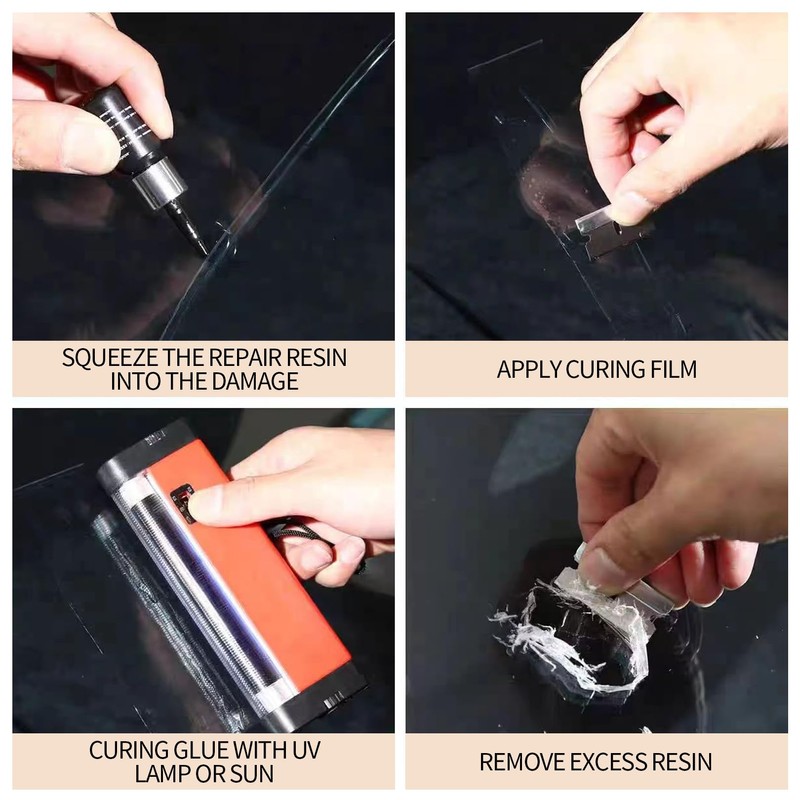 SQUEEZE THE REPAIR RESIN INTO THE DAMAGE

APPLY CURING FILM

CURING GLUE WITH UV LAMP OR SUN

REMOVE EXCESS RESIN