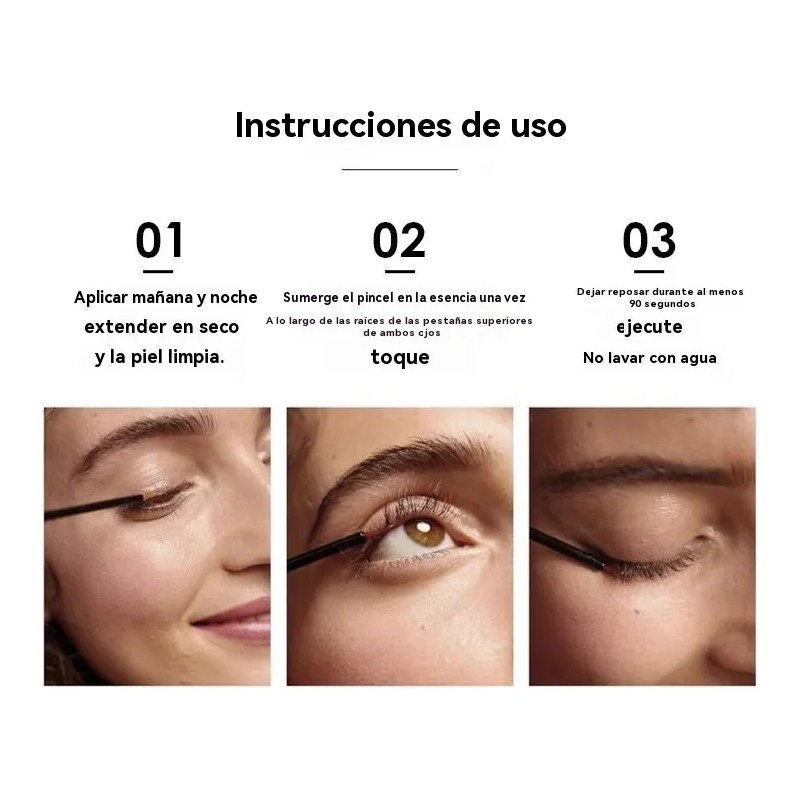 Instrucciones de uso

01

Aplicar mañana y noche
extender en seco
y la piel limpia.

02

Sumerge el pincel en la esencia una vez
A lo largo de las raíces de las pestañas superiores de ambos cjos
toque

03

Dejar reposar durante al menos 90 segundos
ejecute
No lavar con agua