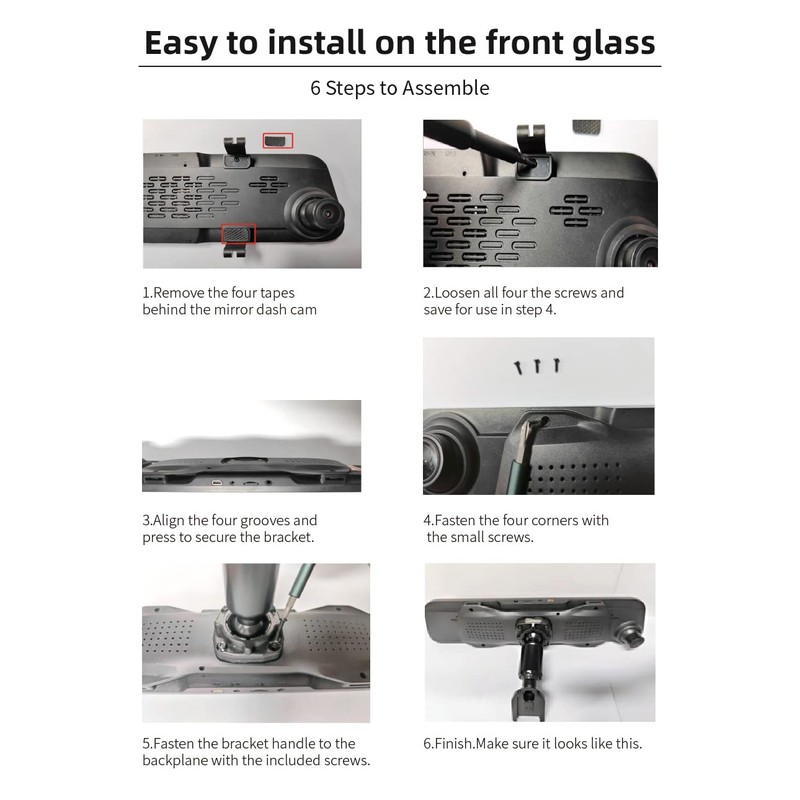 Easy to install on the front glass

6 Steps to Assemble

1.Remove the four tapes behind the mirror dash cam

2.Loosen all four the screws and save for use in step 4.

3.Align the four grooves and press to secure the bracket.

4.Fasten the four corners with the small screws.

5.Fasten the bracket handle to the backplane with the included screws.

6.Finish.Make sure it looks like this.