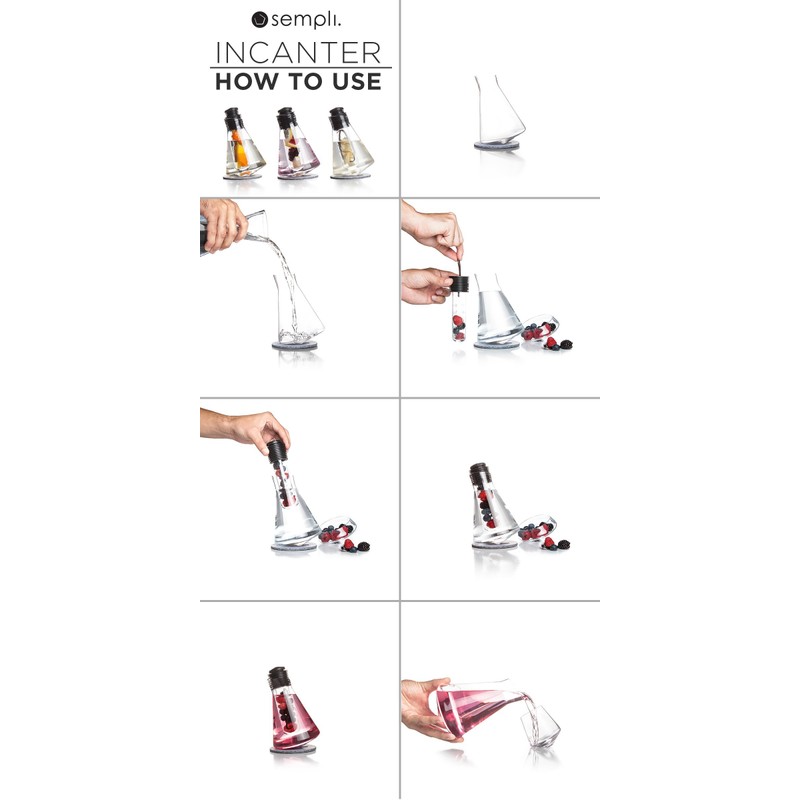 sempli.

INCANTER
HOW TO USE