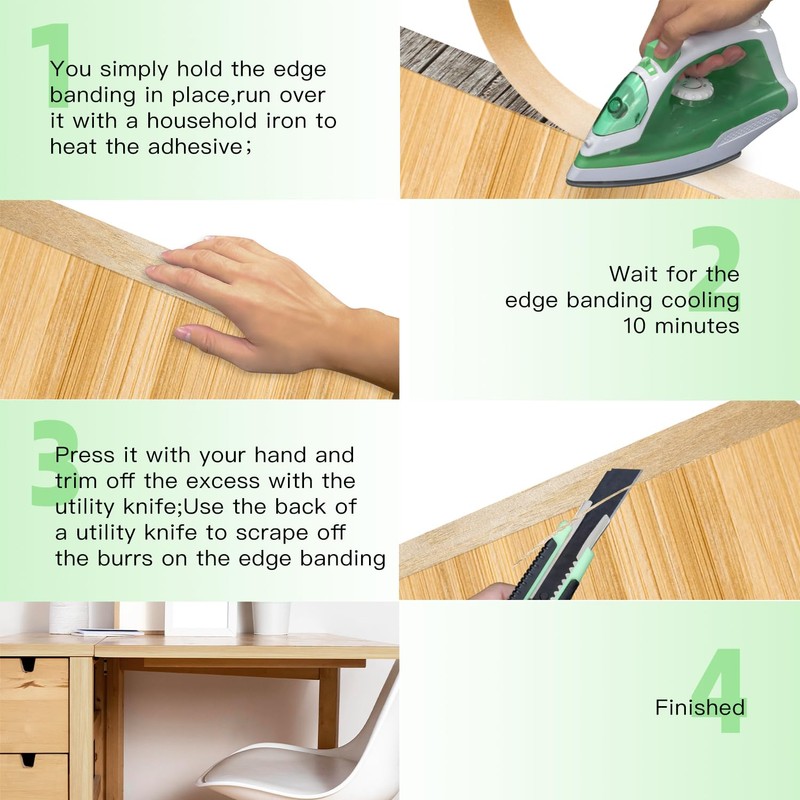 1

You simply hold the edge banding in place,run over it with a household iron to heat the adhesive;

2

Wait for the edge banding cooling 10 minutes

3

Press it with your hand and trim off the excess with the utility knife;Use the back of a utility knife to scrape off the burrs on the edge banding

4

Finished