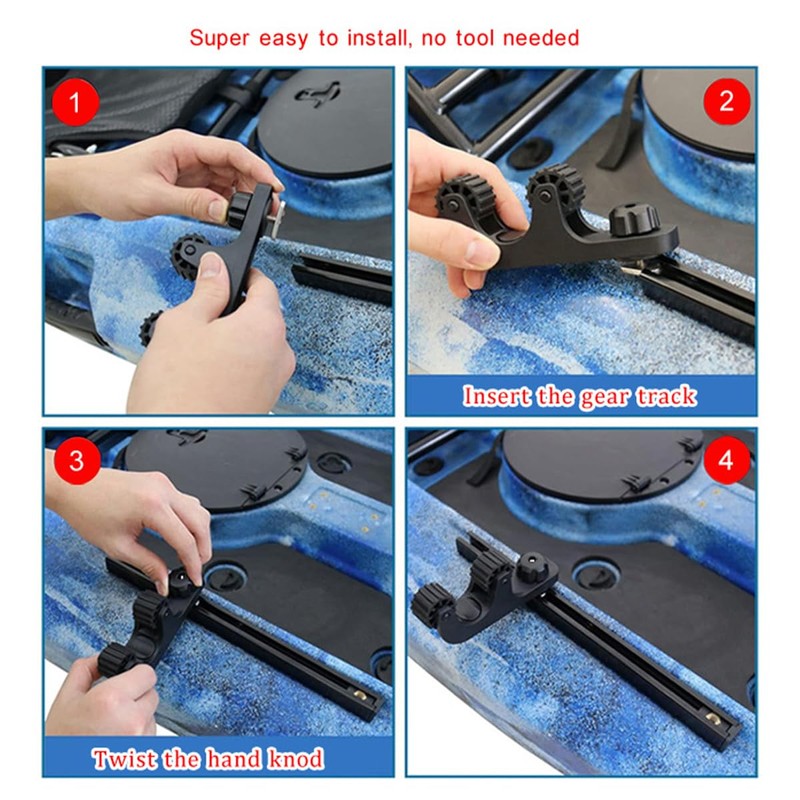 Super easy to install, no tool needed

1

2

Insert the gear track

3

Twist the hand knod

4