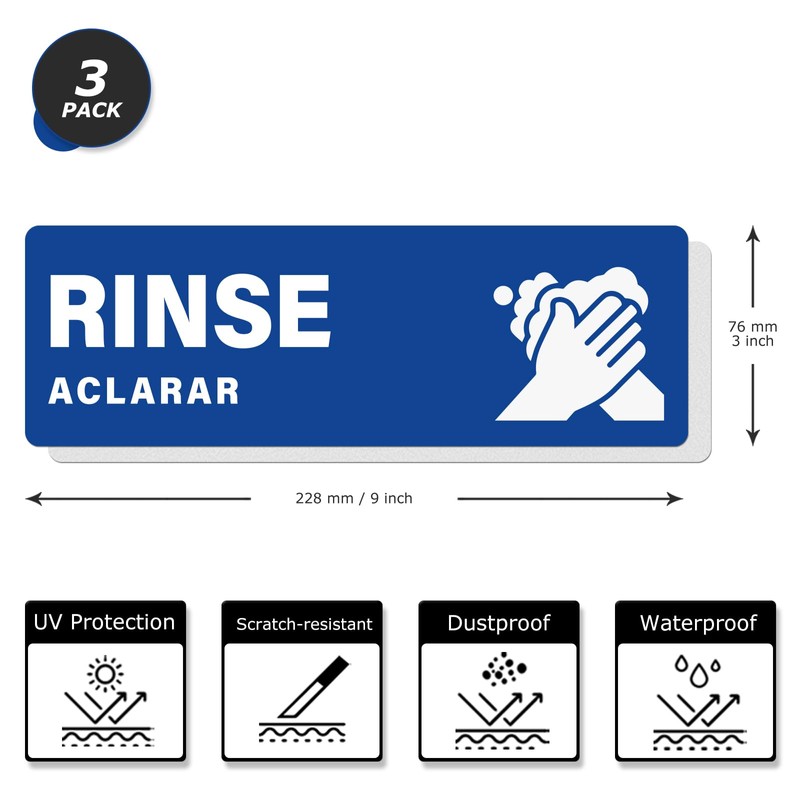 3
PACK

RINSE
ACLARAR

76 mm
3 inch

228 mm / 9 inch

UV Protection

Scratch-resistant

Dustproof

Waterproof