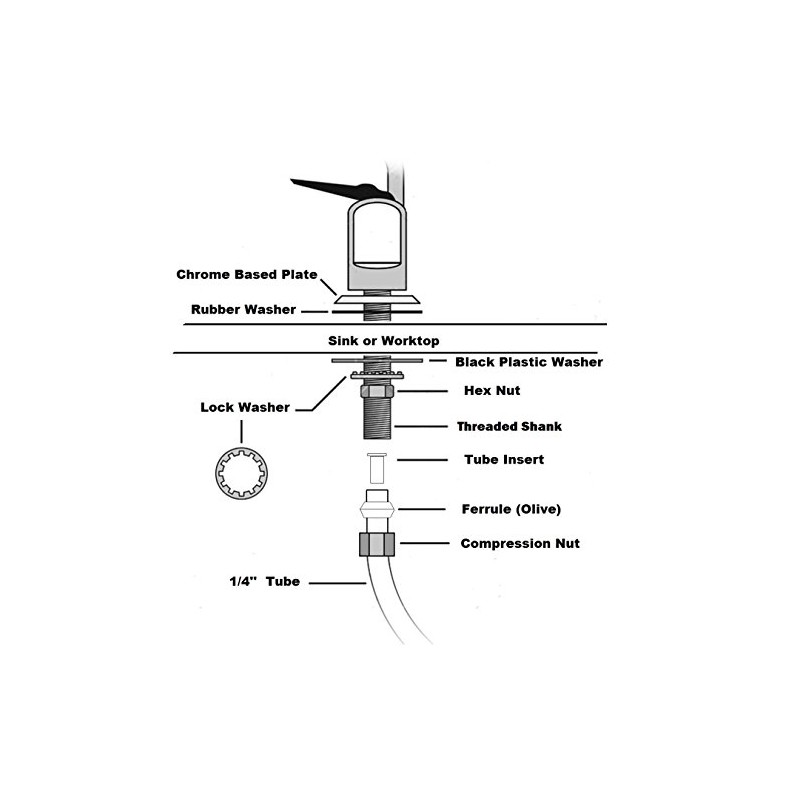 Chrome Based Plate
Rubber Washer
Sink or Worktop
Black Plastic Washer
Hex Nut
Lock Washer
Threaded Shank
Tube Insert
Ferrule (Olive)
Compression Nut
1/4" Tube