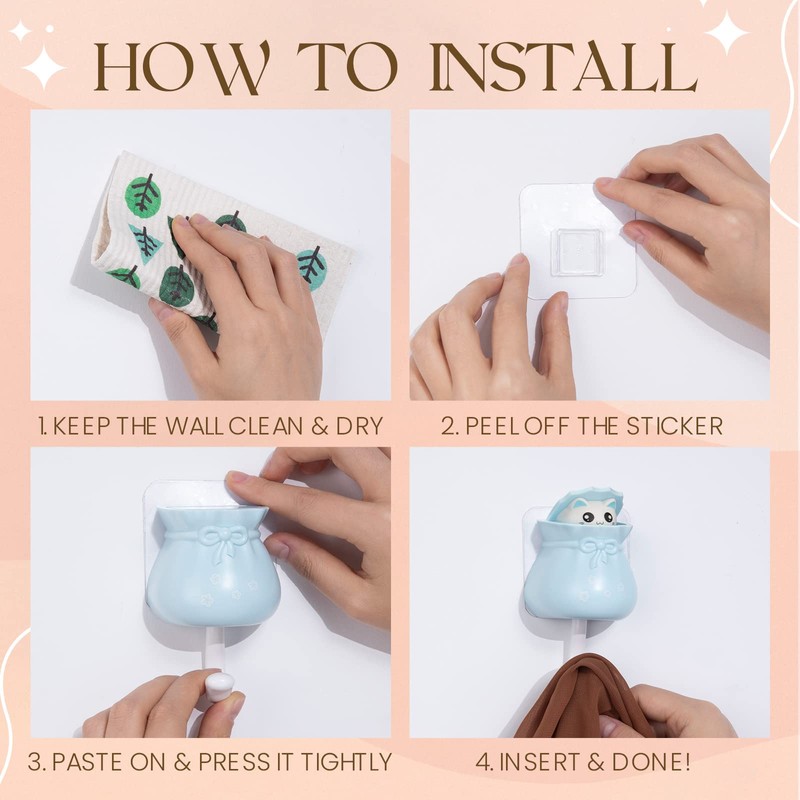 HOW TO INSTALL

1. KEEP THE WALL CLEAN & DRY

2. PEEL OFF THE STICKER

3. PASTE ON & PRESS IT TIGHTLY

4. INSERT & DONE!