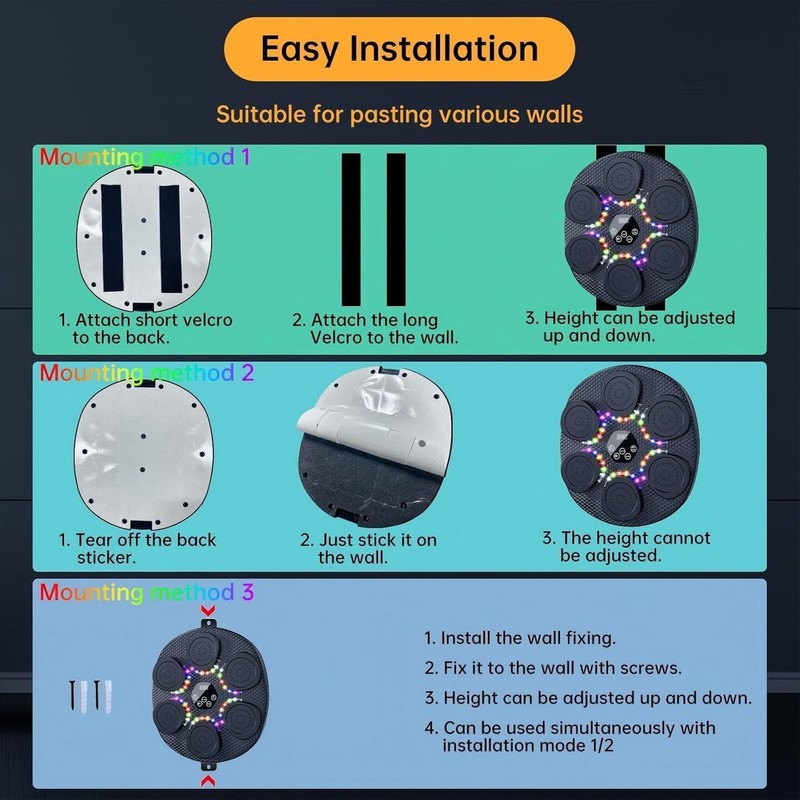 Easy Installation

Suitable for pasting various walls

Mounting method 1

1. Attach short velcro to the back.

2. Attach the long Velcro to the wall.

3. Height can be adjusted up and down.

Mounting method 2

1. Tear off the back sticker.

2. Just stick it on the wall.

3. The height cannot be adjusted.

Mounting method 3

1. Install the wall fixing.

2. Fix it to the wall with screws.

3. Height can be adjusted up and down.

4. Can be used simultaneously with installation mode 1/2