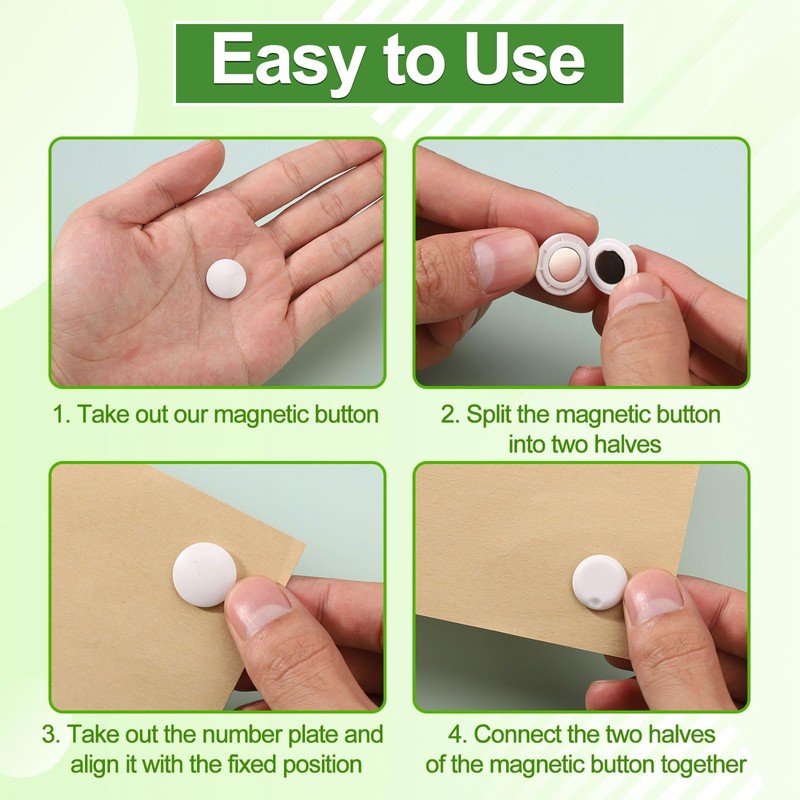 Easy to Use

1. Take out our magnetic button

2. Split the magnetic button into two halves

3. Take out the number plate and align it with the fixed position

4. Connect the two halves of the magnetic button together