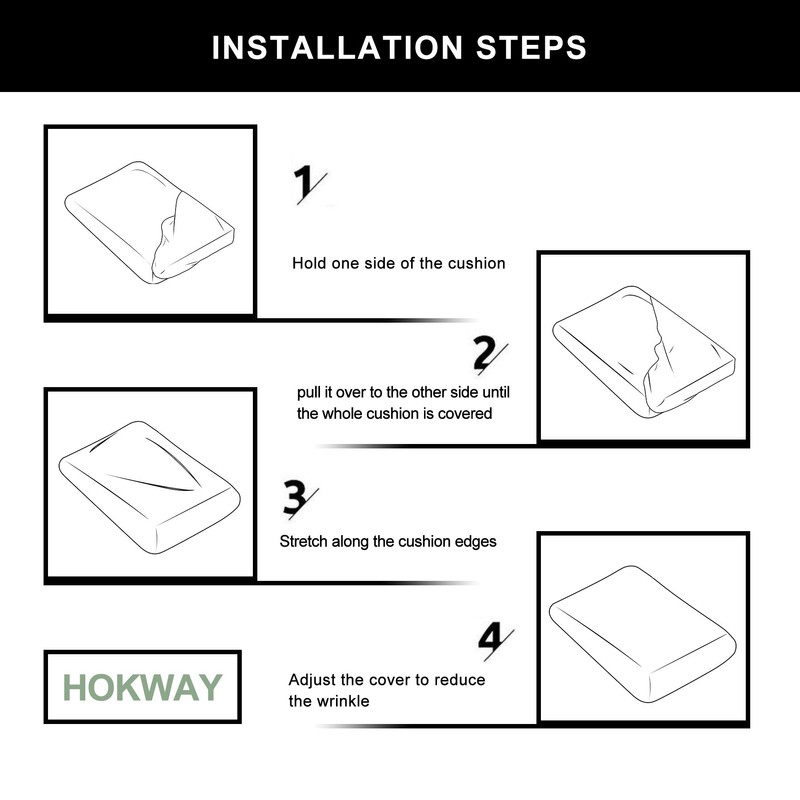 INSTALLATION STEPS

1

Hold one side of the cushion

2

pull it over to the other side until the whole cushion is covered

3

Stretch along the cushion edges

4

Adjust the cover to reduce the wrinkle

HOKWAY