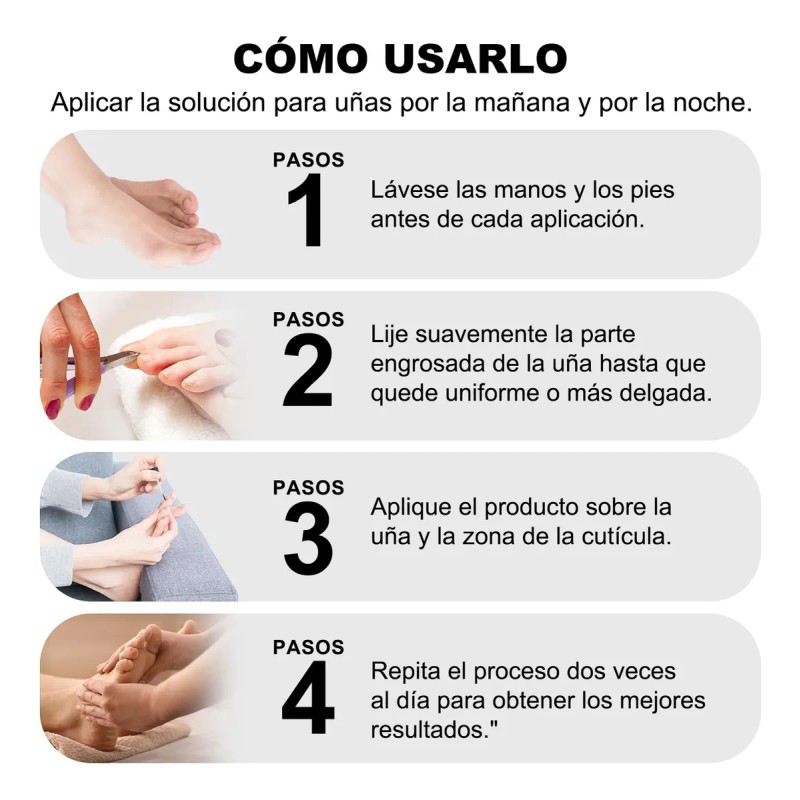 CÓMO USARLO

Aplicar la solución para uñas por la mañana y por la noche.

PASOS
1
Lávese las manos y los pies antes de cada aplicación.

PASOS
2
Lije suavemente la parte engrosada de la uña hasta que quede uniforme o más delgada.

PASOS
3
Aplique el producto sobre la uña y la zona de la cutícula.

PASOS
4
Repita el proceso dos veces al día para obtener los mejores resultados."