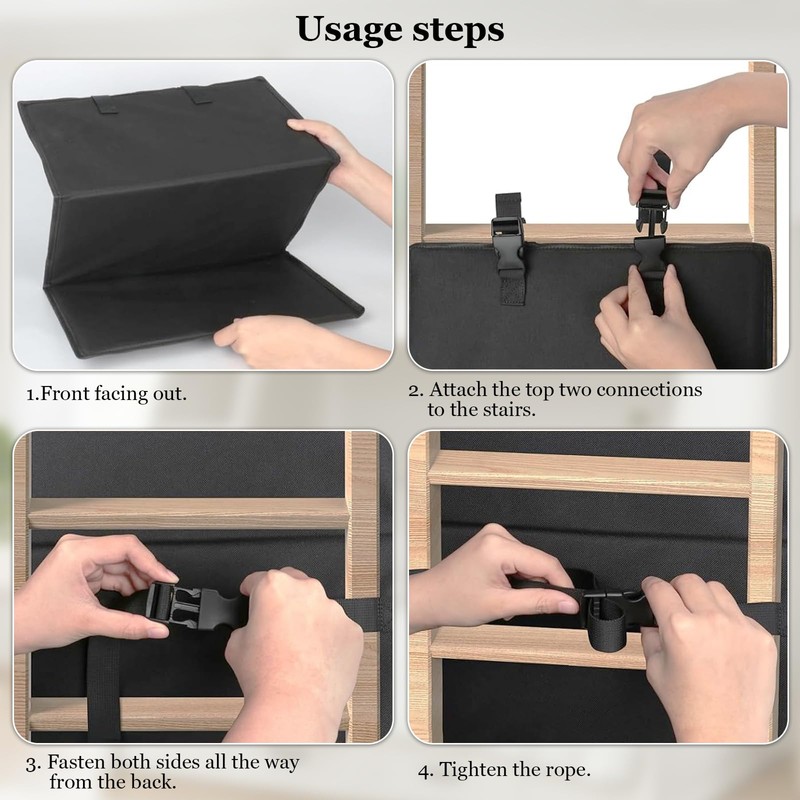 Usage steps

1.Front facing out.

2. Attach the top two connections to the stairs.

3. Fasten both sides all the way from the back.

4. Tighten the rope.