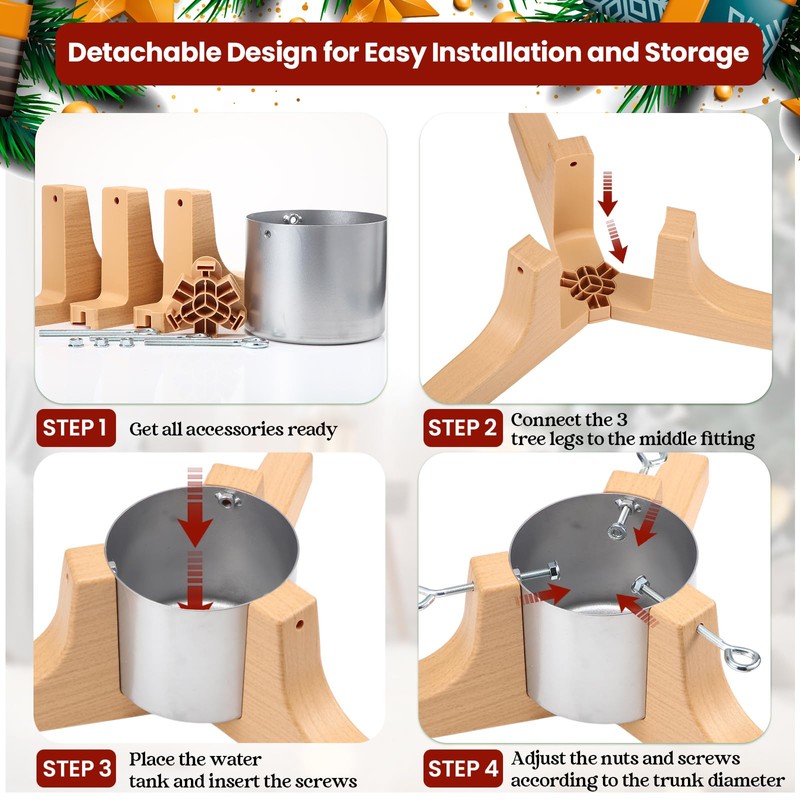 Detachable Design for Easy Installation and Storage

STEP 1 Get all accessories ready

STEP 2 Connect the 3 tree legs to the middle fitting

STEP 3 Place the water tank and insert the screws

STEP 4 Adjust the nuts and screws according to the trunk diameter